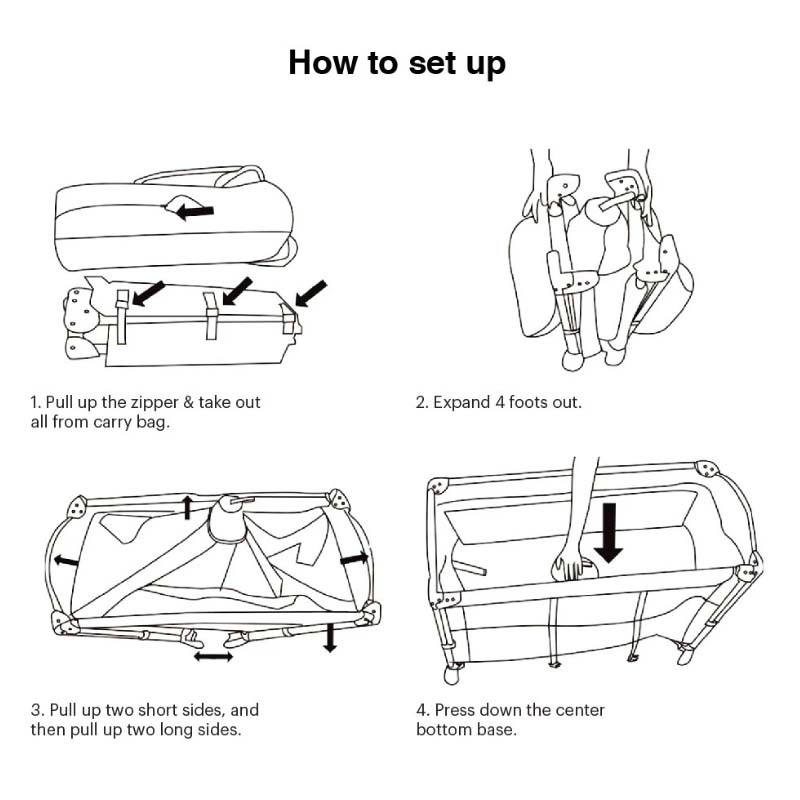 How to set up

1. Pull up the zipper & take out all from carry bag.

2. Expand 4 foots out.

3. Pull up two short sides, and then pull up two long sides.

4. Press down the center bottom base.