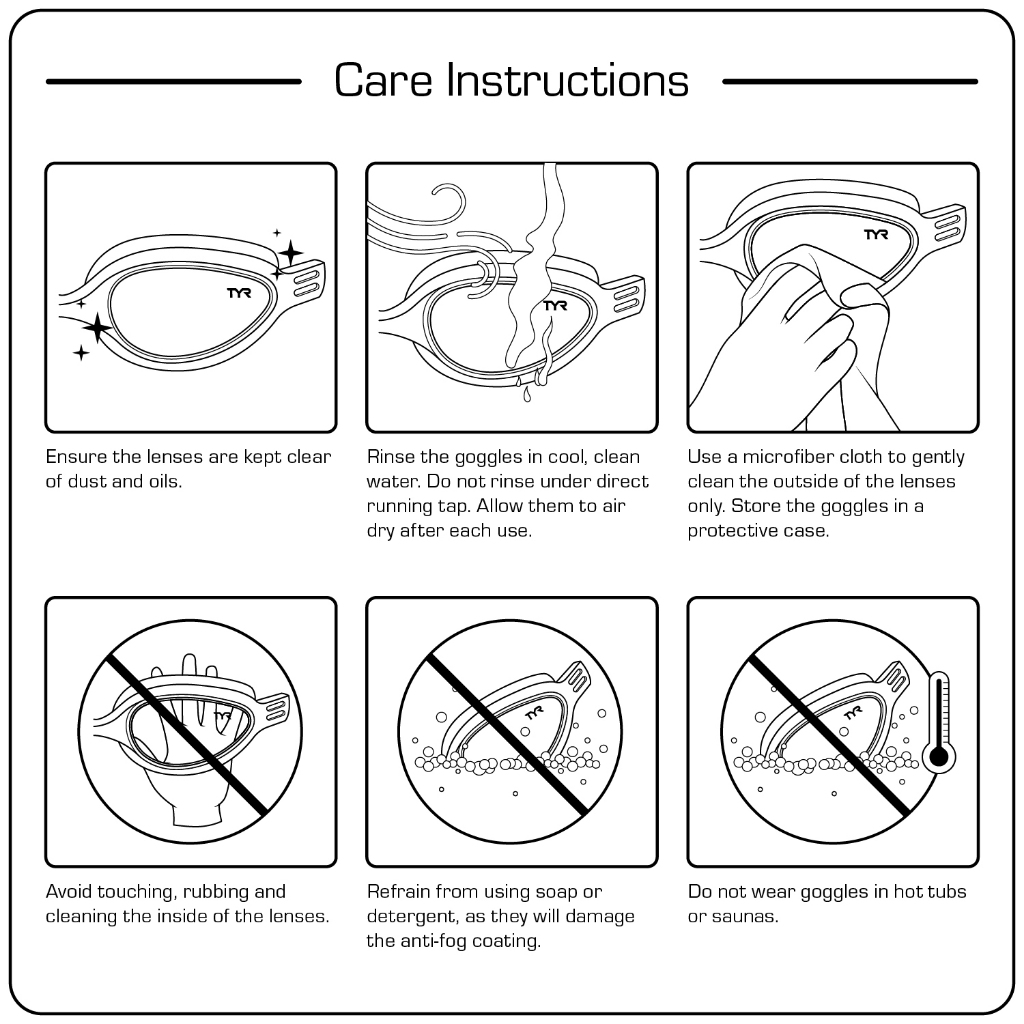 Care Instructions

TYR

Ensure the lenses are kept clear of dust and oils.

TYR

Rinse the goggles in cool, clean water. Do not rinse under direct running tap. Allow them to air dry after each use.

TYR

Use a microfiber cloth to gently clean the outside of the lenses only. Store the goggles in a protective case.

TYR

Avoid touching, rubbing and cleaning the inside of the lenses.

TYR

Refrain from using soap or detergent, as they will damage the anti-fog coating.

TYR

Do not wear goggles in hot tubs or saunas.