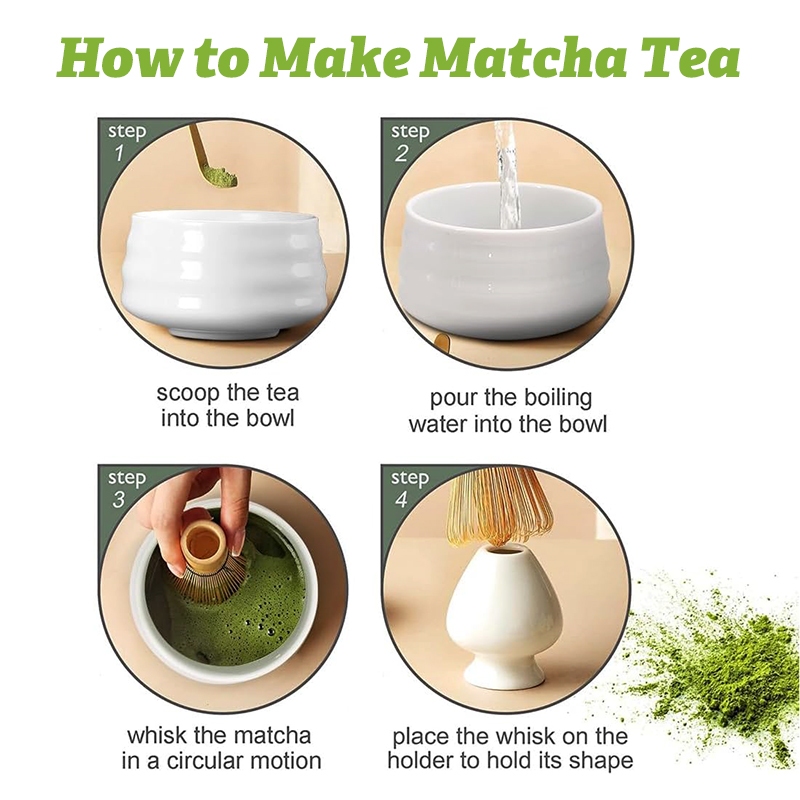 How to Make Matcha Tea

step 1

scoop the tea into the bowl

step 2

pour the boiling water into the bowl

step 3

whisk the matcha in a circular motion

step 4

place the whisk on the holder to hold its shape