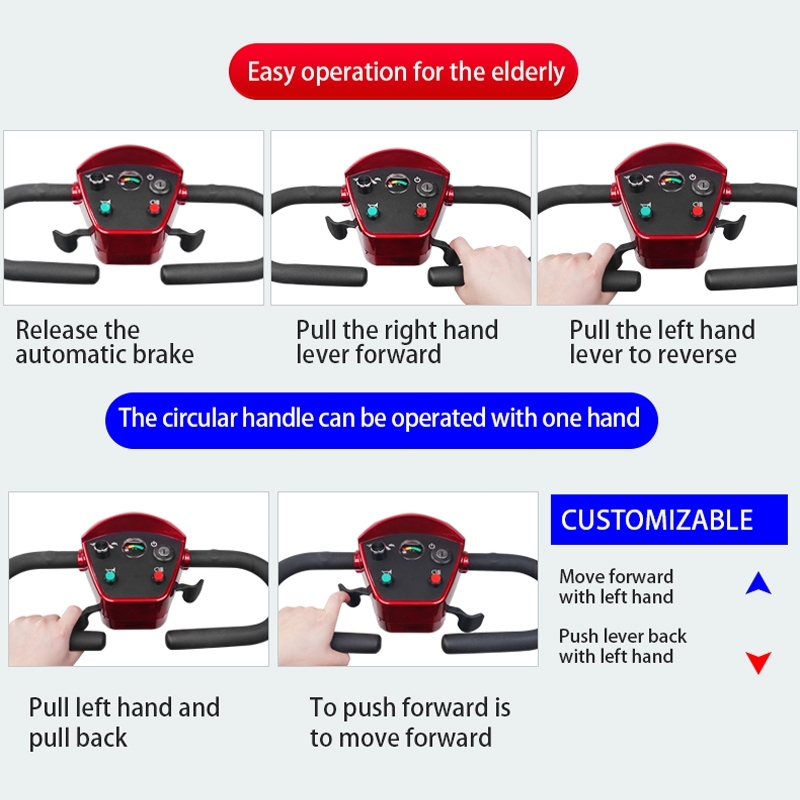 Easy operation for the elderly

Release the automatic brake

Pull the right hand lever forward

Pull the left hand lever to reverse

The circular handle can be operated with one hand

Pull left hand and pull back

To push forward is to move forward

CUSTOMIZABLE

Move forward with left hand

Push lever back with left hand