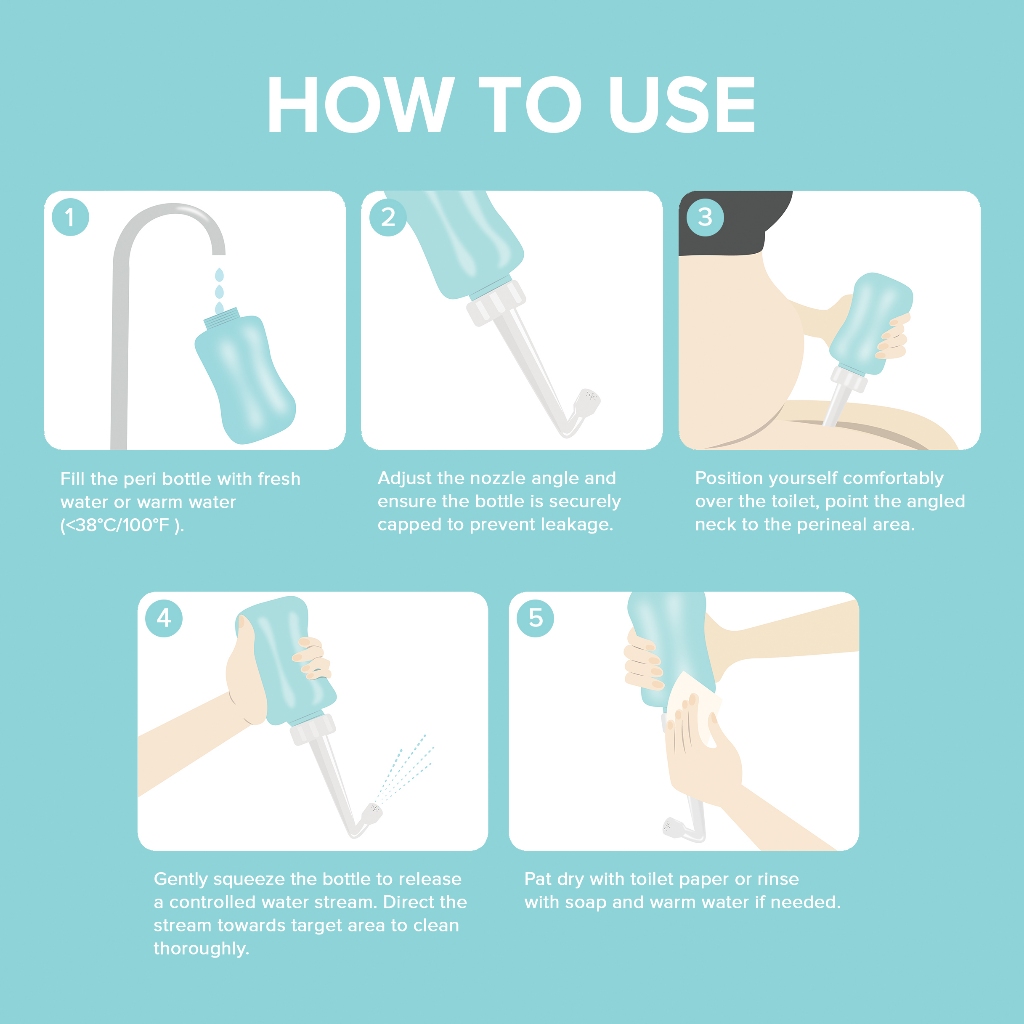 HOW TO USE

1

Fill the peri bottle with fresh water or warm water (<38°C/100°F ).

2

Adjust the nozzle angle and ensure the bottle is securely capped to prevent leakage.

3

Position yourself comfortably over the toilet, point the angled neck to the perineal area.

4

Gently squeeze the bottle to release a controlled water stream. Direct the stream towards target area to clean thoroughly.

5

Pat dry with toilet paper or rinse with soap and warm water if needed.