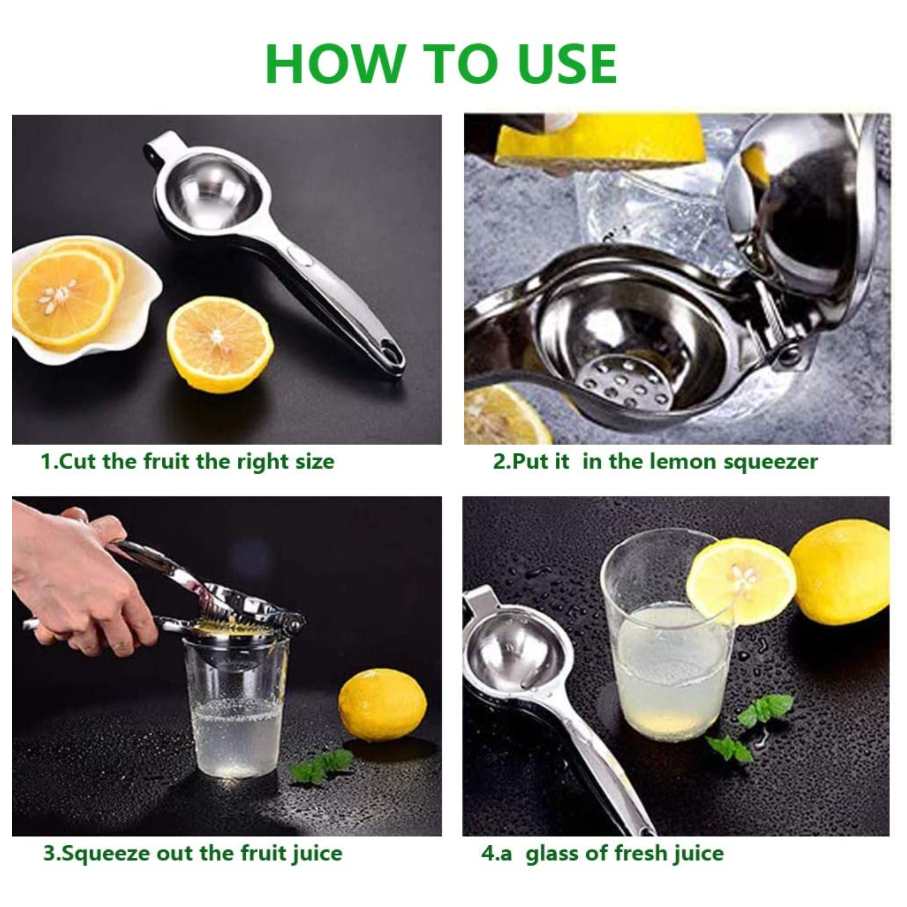 HOW TO USE

1.Cut the fruit the right size

2.Put it in the lemon squeezer

3.Squeeze out the fruit juice

4.a glass of fresh juice