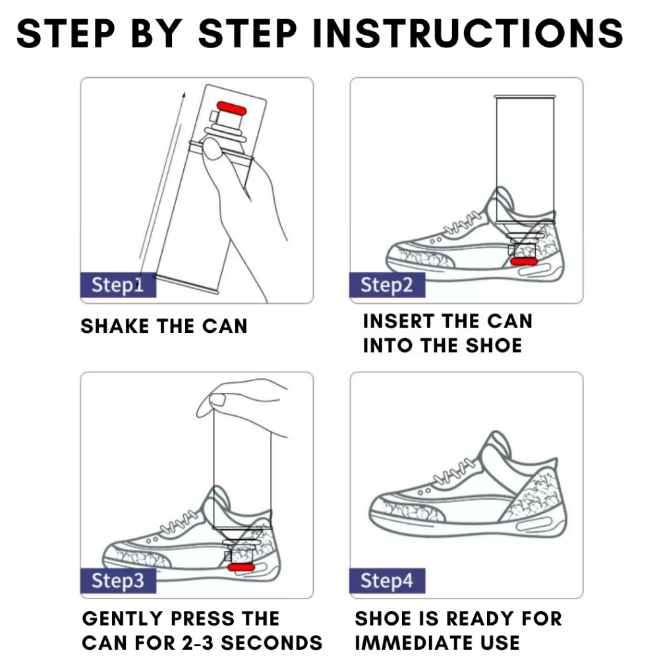 STEP BY STEP INSTRUCTIONS

Step1

SHAKE THE CAN

Step2

INSERT THE CAN INTO THE SHOE

Step3

GENTLY PRESS THE CAN FOR 2-3 SECONDS

Step4

SHOE IS READY FOR IMMEDIATE USE