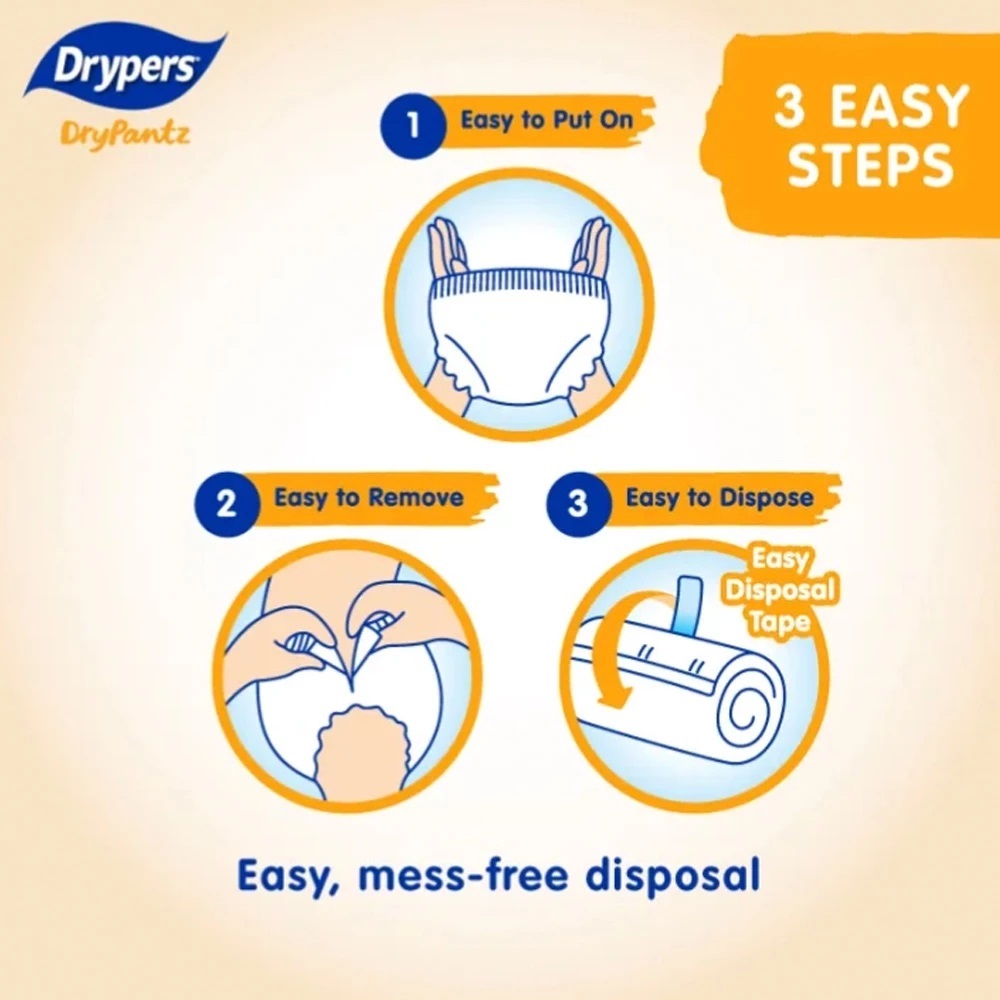 Drypers
DryPantz

3 EASY STEPS

1 Easy to Put On

2 Easy to Remove

3 Easy to Dispose

Easy Disposal Tape

Easy, mess-free disposal