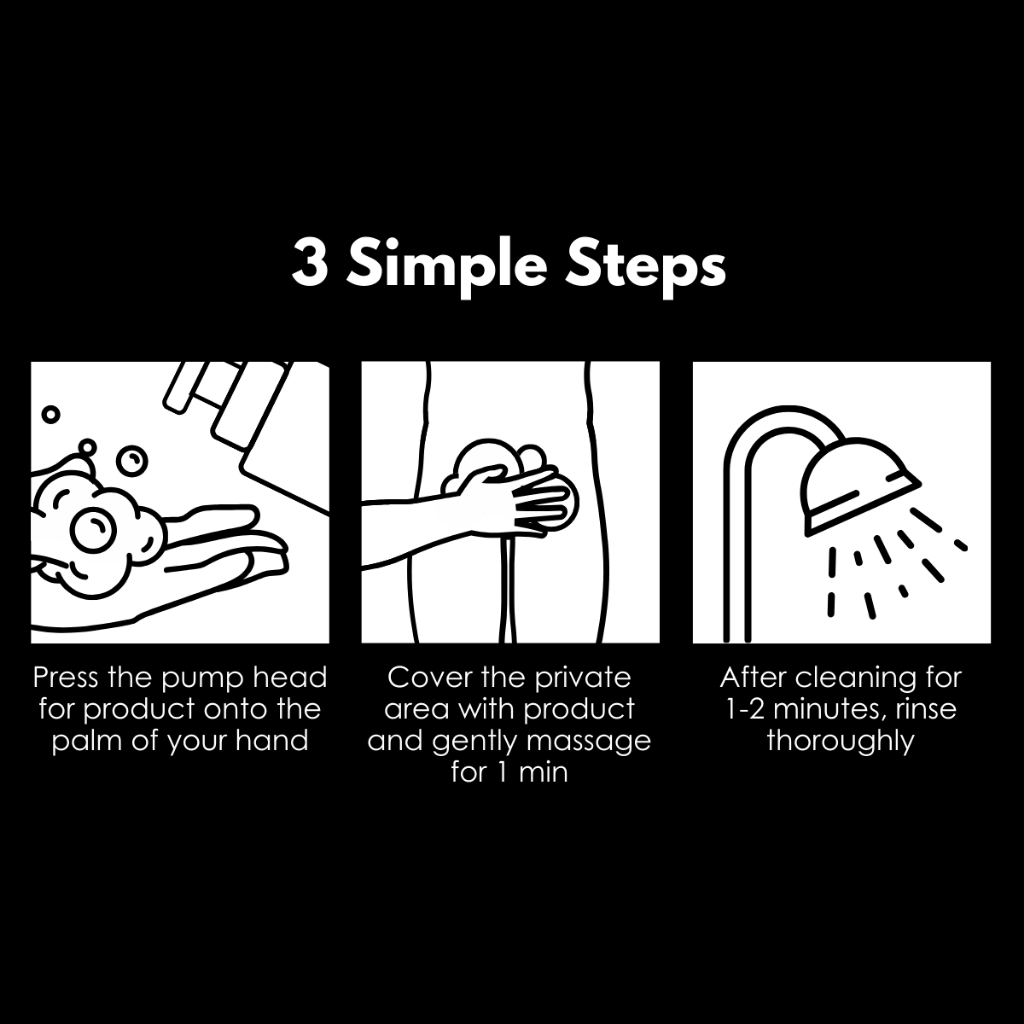 3 Simple Steps

Press the pump head for product onto the palm of your hand

Cover the private area with product and gently massage for 1 min

After cleaning for 1-2 minutes, rinse thoroughly