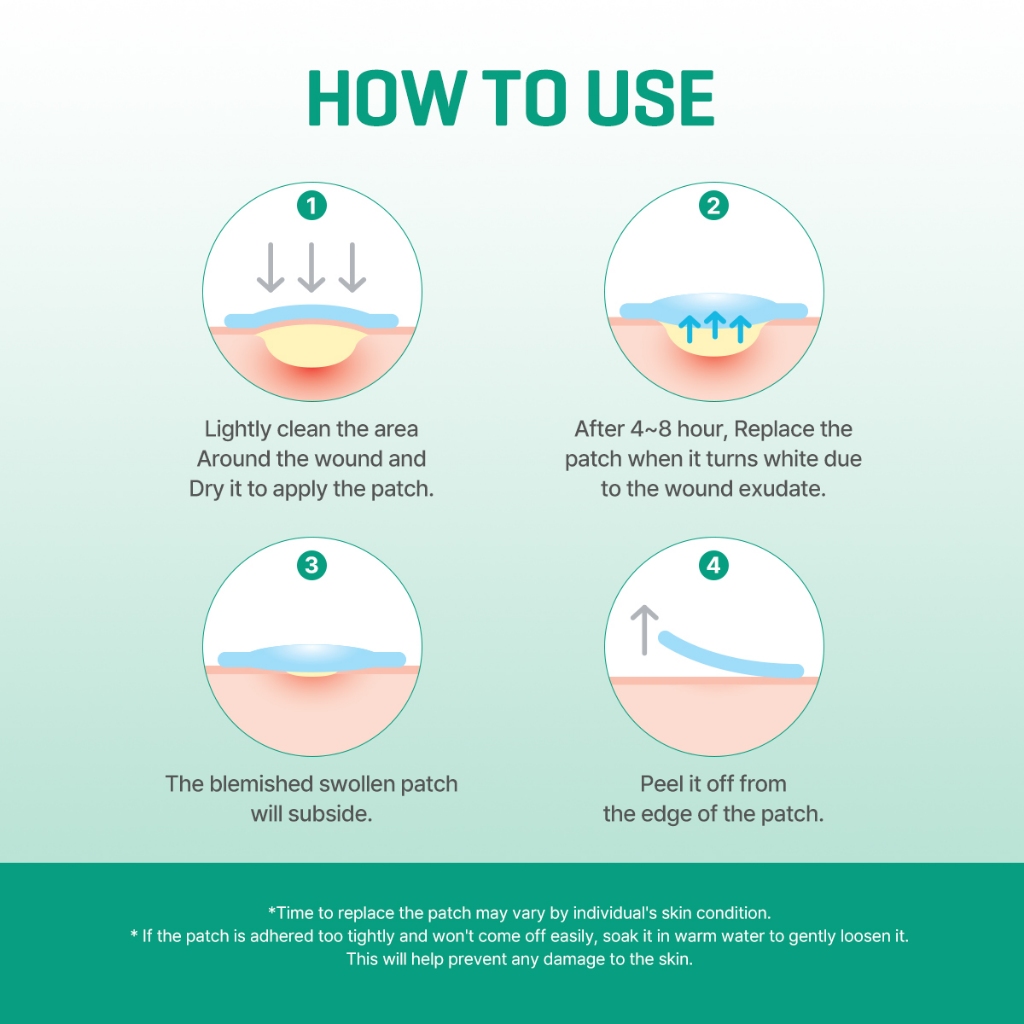 HOW TO USE

1

Lightly clean the area Around the wound and Dry it to apply the patch.

2

After 4~8 hour, Replace the patch when it turns white due to the wound exudate.

3

The blemished swollen patch will subside.

4

Peel it off from the edge of the patch.

*Time to replace the patch may vary by individual's skin condition.
* If the patch is adhered too tightly and won't come off easily, soak it in warm water to gently loosen it. This will help prevent any damage to the skin.