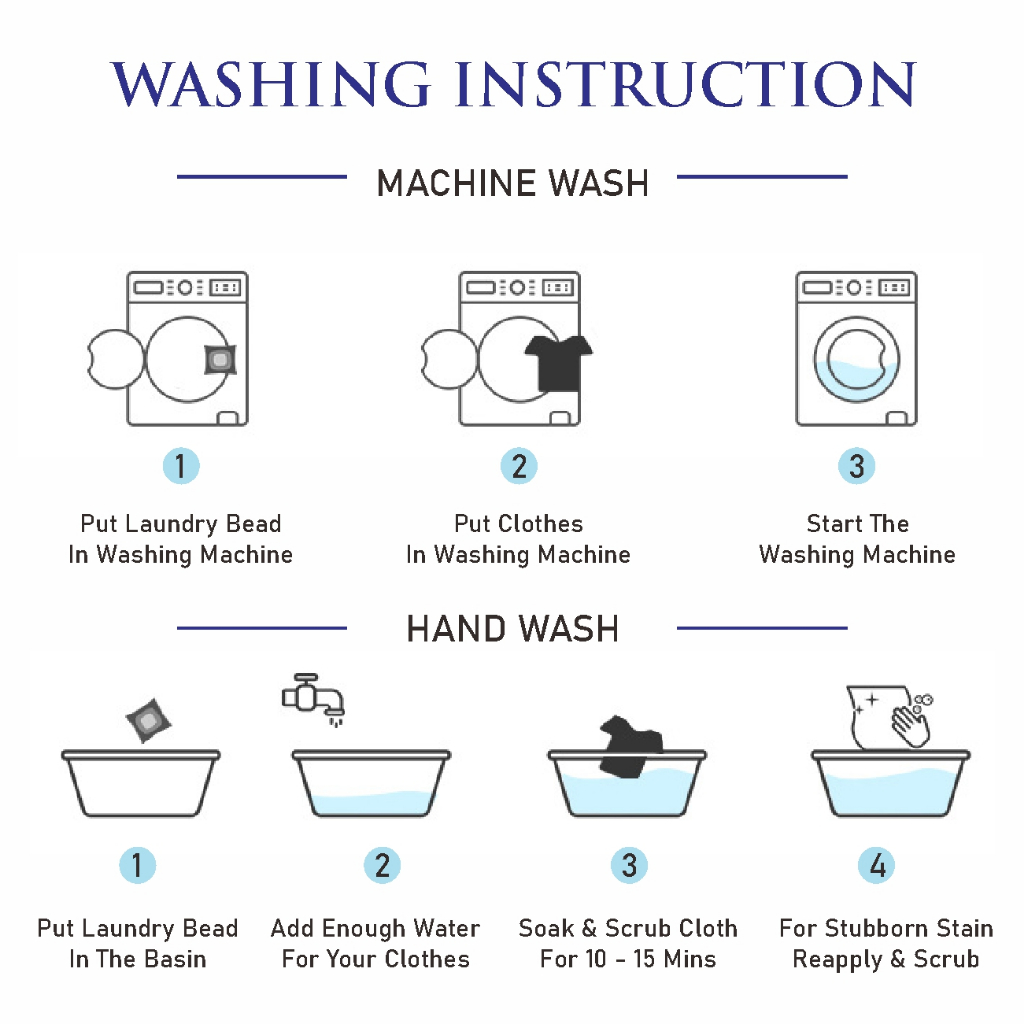 WASHING INSTRUCTION

MACHINE WASH

1
Put Laundry Bead In Washing Machine

2
Put Clothes In Washing Machine

3
Start The Washing Machine

HAND WASH

1
Put Laundry Bead In The Basin

2
Add Enough Water For Your Clothes

3
Soak & Scrub Cloth For 10 - 15 Mins

4
For Stubborn Stain Reapply & Scrub