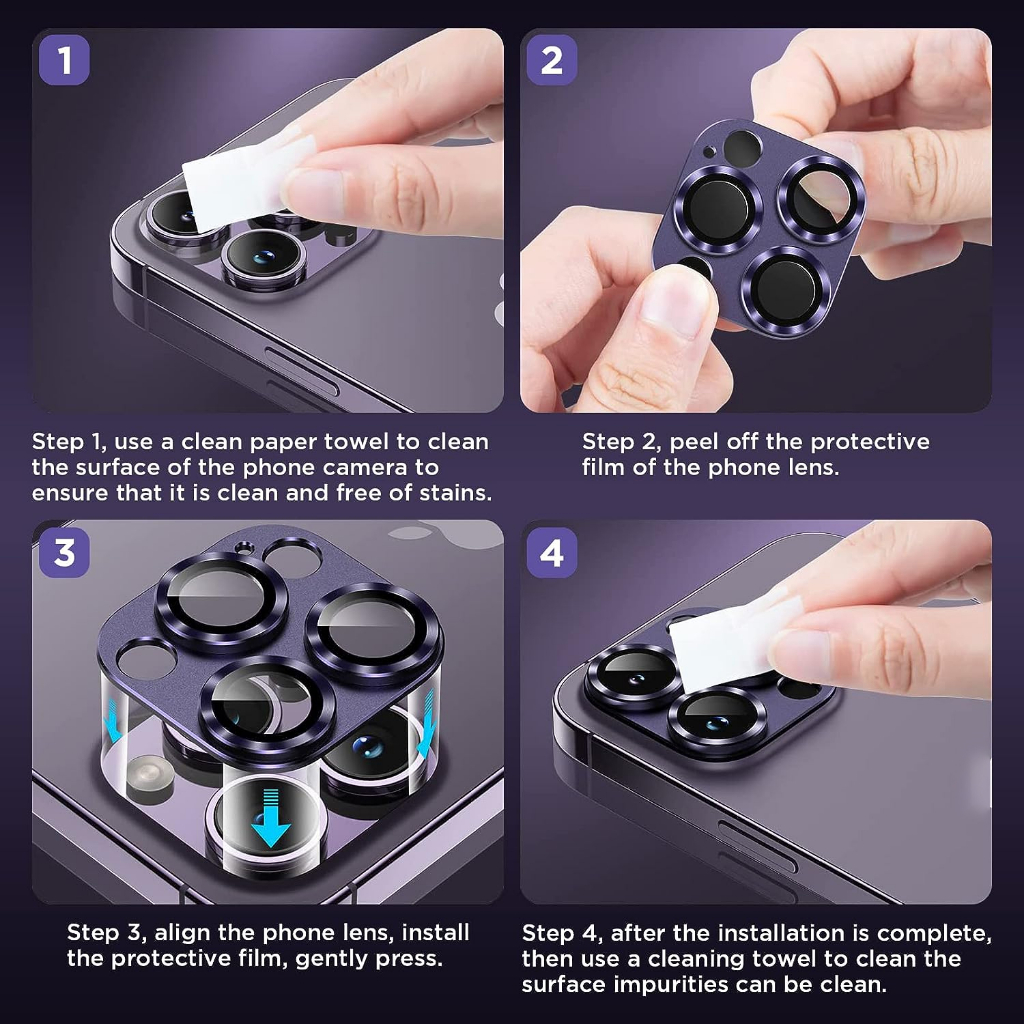 1

Step 1, use a clean paper towel to clean the surface of the phone camera to ensure that it is clean and free of stains.

2

Step 2, peel off the protective film of the phone lens.

3

Step 3, align the phone lens, install the protective film, gently press.

4

Step 4, after the installation is complete, then use a cleaning towel to clean the surface impurities can be clean.