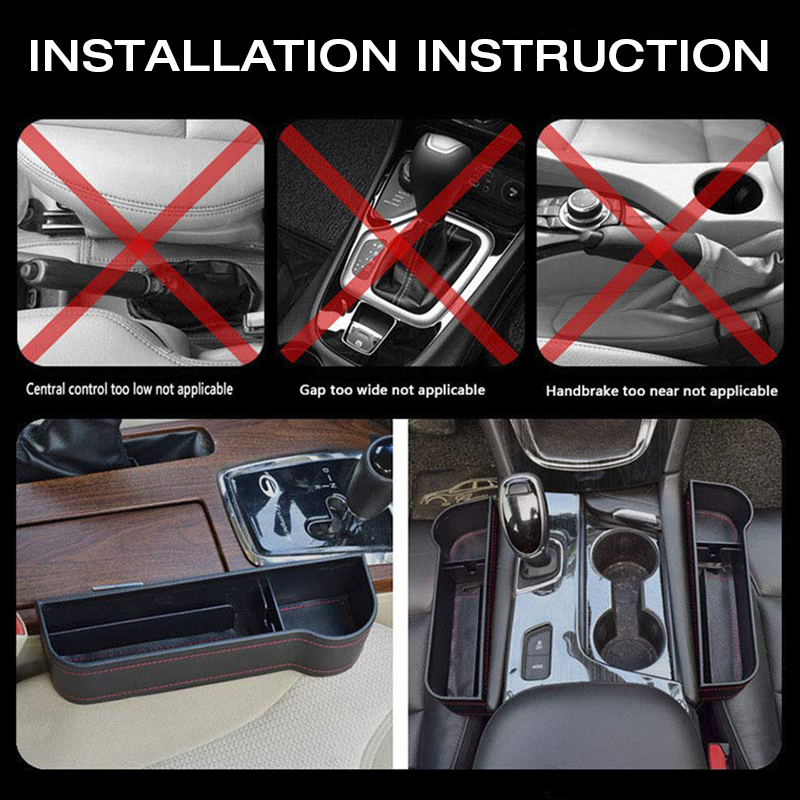 INSTALLATION INSTRUCTION

Central control too low not applicable

Gap too wide not applicable

Handbrake too near not applicable