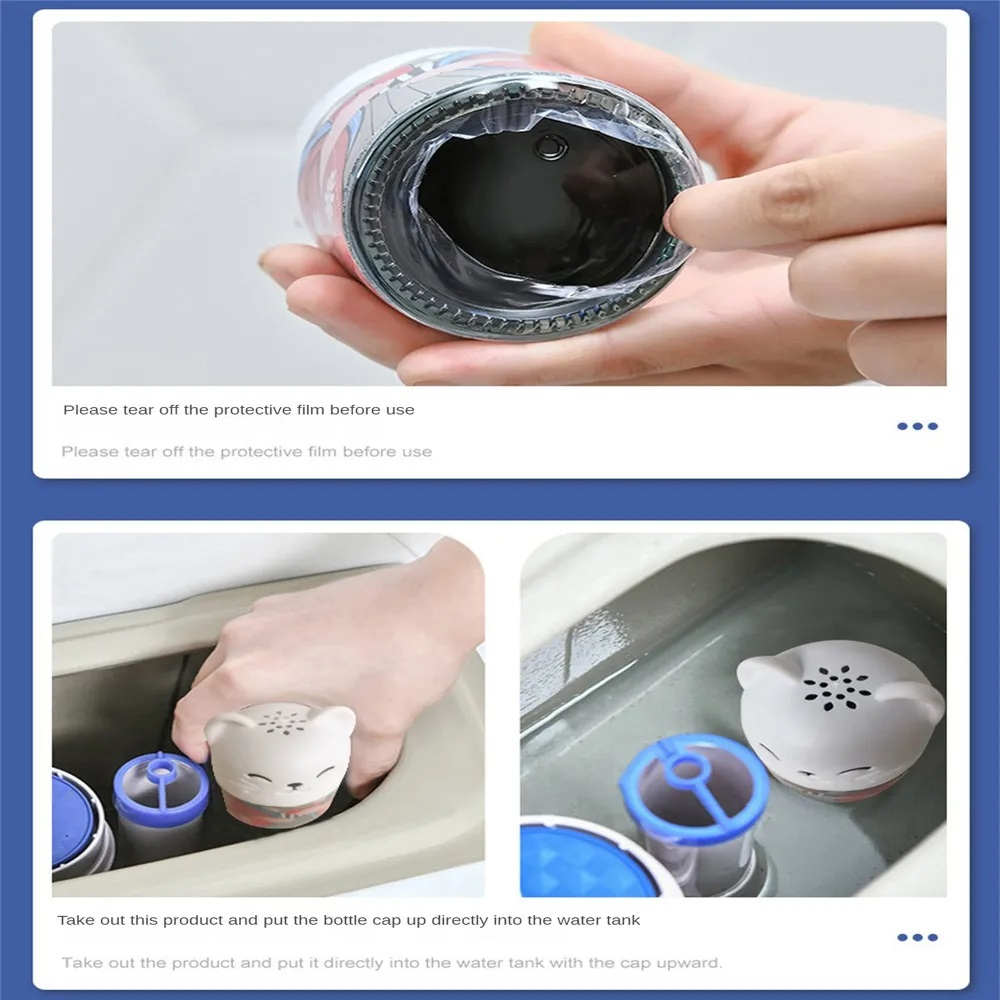 Please tear off the protective film before use

Please tear off the protective film before use

Take out this product and put the bottle cap up directly into the water tank

Take out the product and put it directly into the water tank with the cap upward.