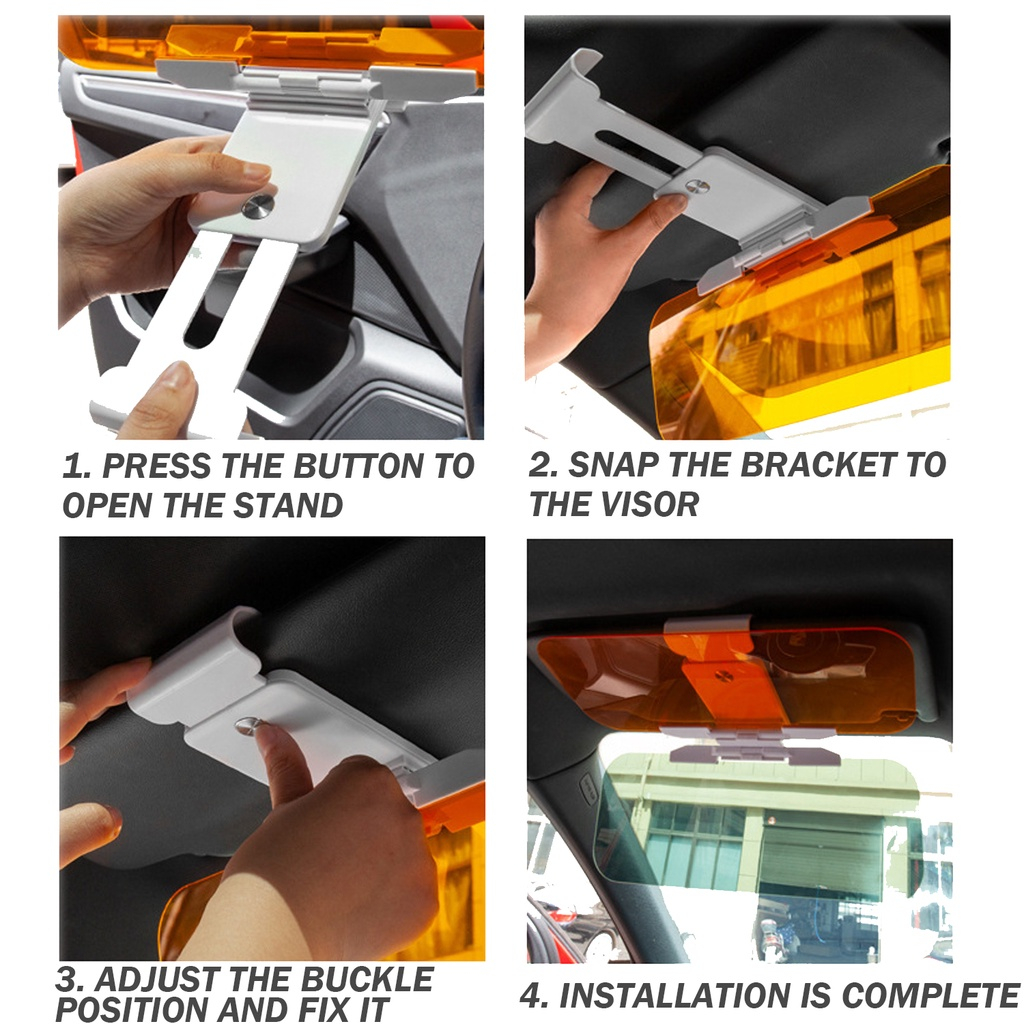 1. PRESS THE BUTTON TO OPEN THE STAND

2. SNAP THE BRACKET TO THE VISOR

3. ADJUST THE BUCKLE POSITION AND FIX IT

4. INSTALLATION IS COMPLETE