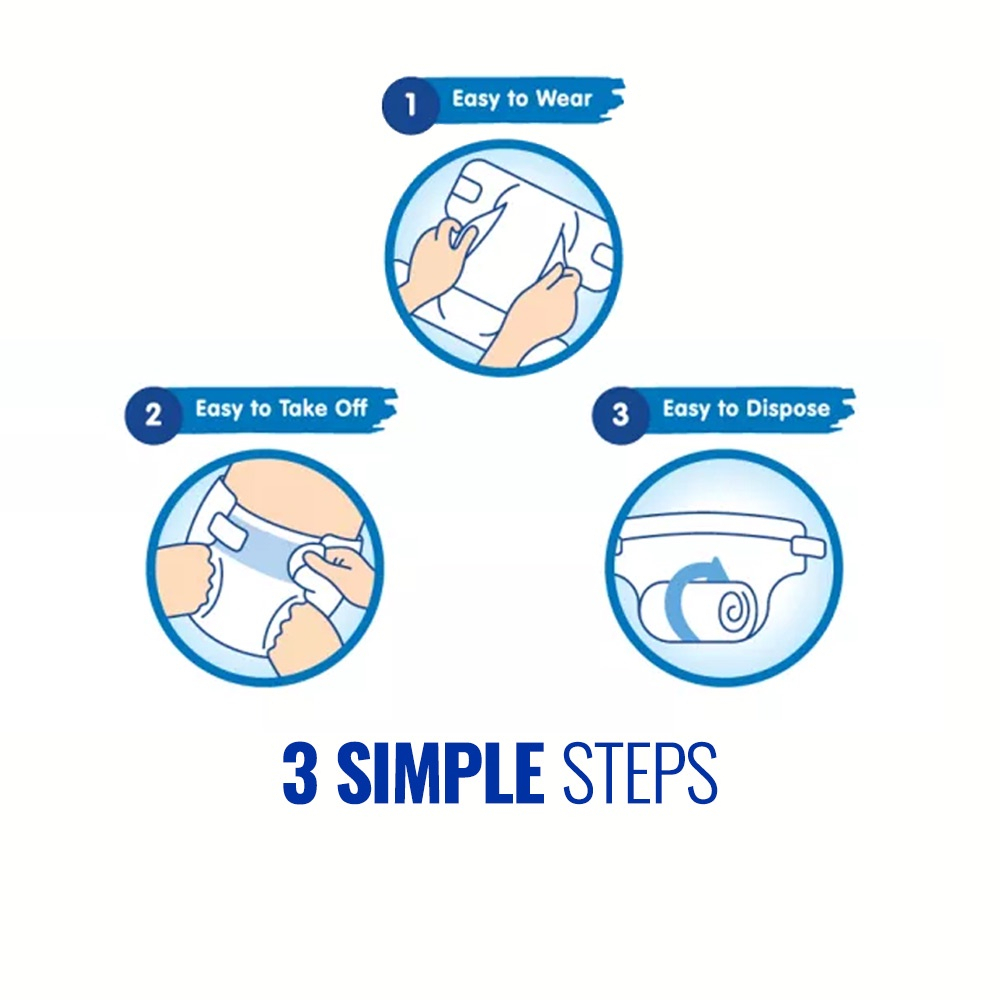 1 Easy to Wear

2 Easy to Take Off

3 Easy to Dispose

3 SIMPLE STEPS