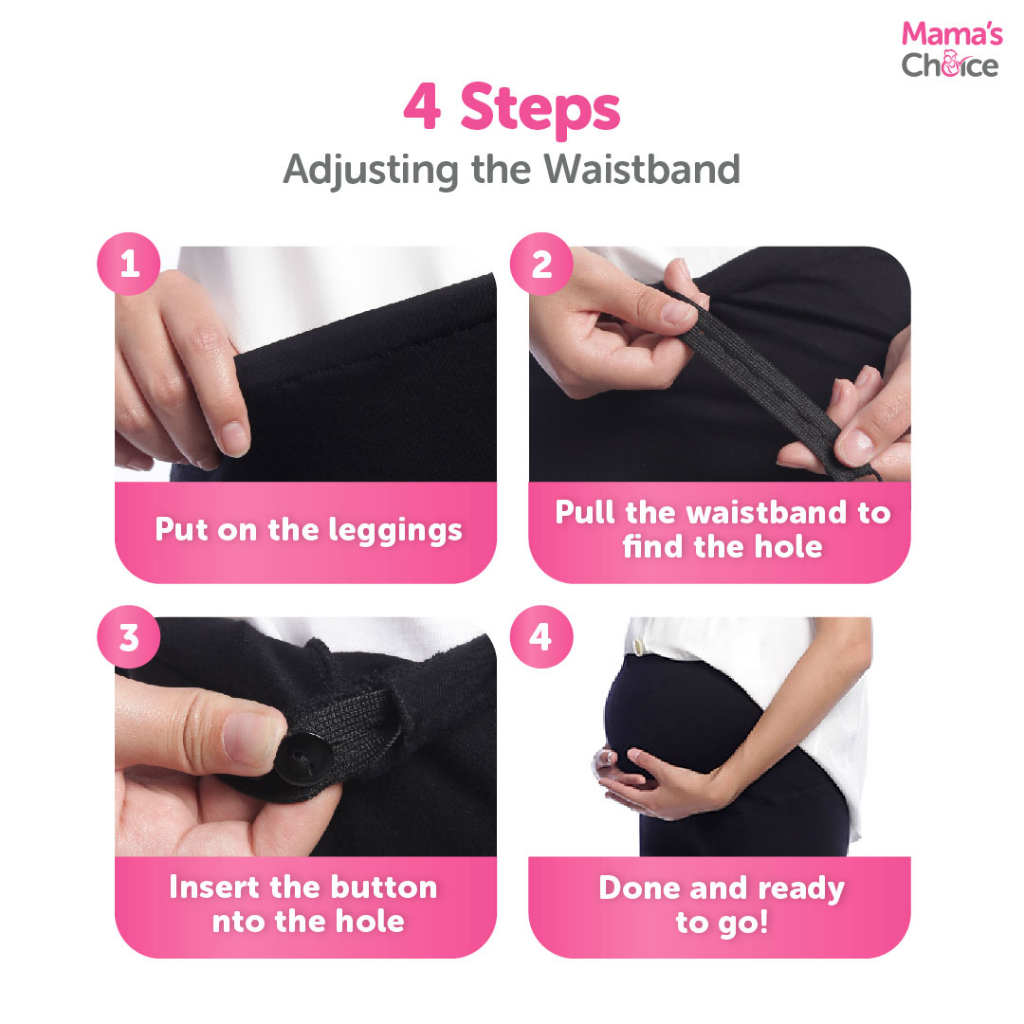 Mama's Choice

4 Steps
Adjusting the Waistband

1
Put on the leggings

2
Pull the waistband to find the hole

3
Insert the button nto the hole

4
Done and ready to go!