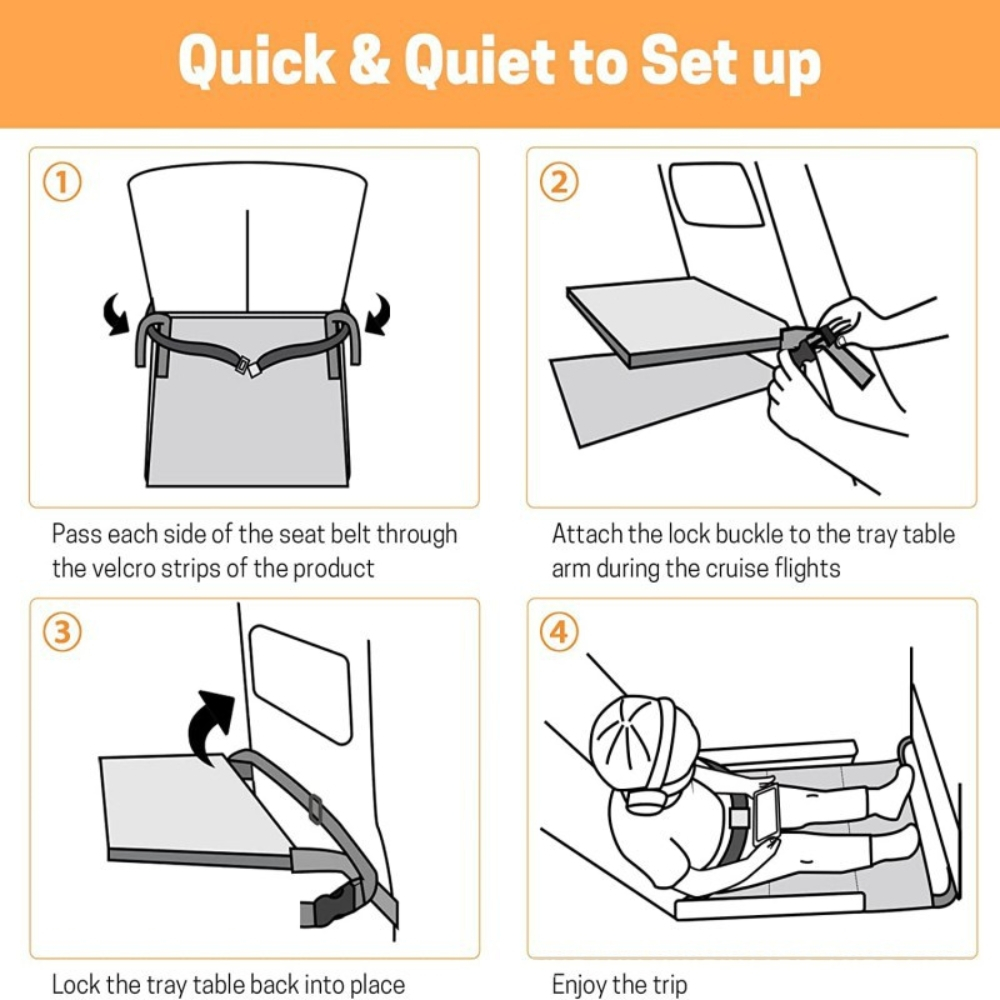 Quick & Quiet to Set up

①

Pass each side of the seat belt through the velcro strips of the product

②

Attach the lock buckle to the tray table arm during the cruise flights

③

Lock the tray table back into place

④

Enjoy the trip