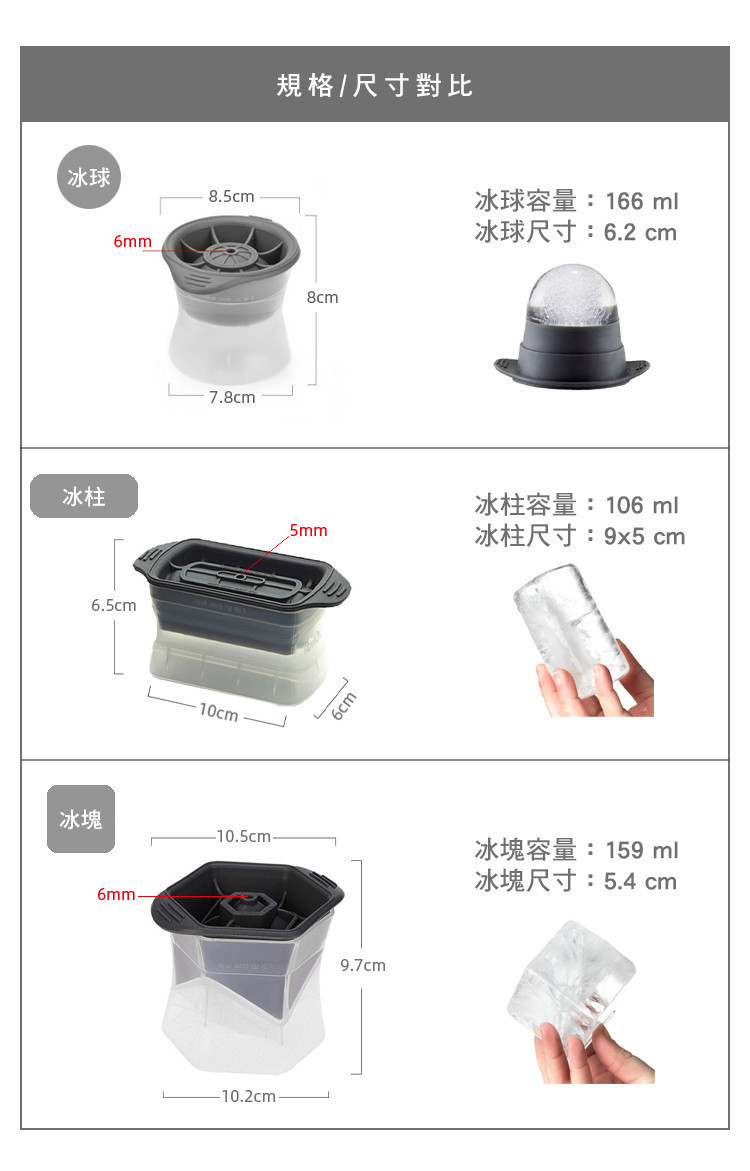 規格/尺寸對比

冰球

8.5cm
6mm
8cm
7.8cm

冰球容量：166 ml
冰球尺寸：6.2 cm

冰柱

5mm
6.5cm
10cm
6cm

冰柱容量：106 ml
冰柱尺寸：9x5 cm

冰塊

10.5cm
6mm
9.7cm
10.2cm

冰塊容量：159 ml
冰塊尺寸：5.4 cm