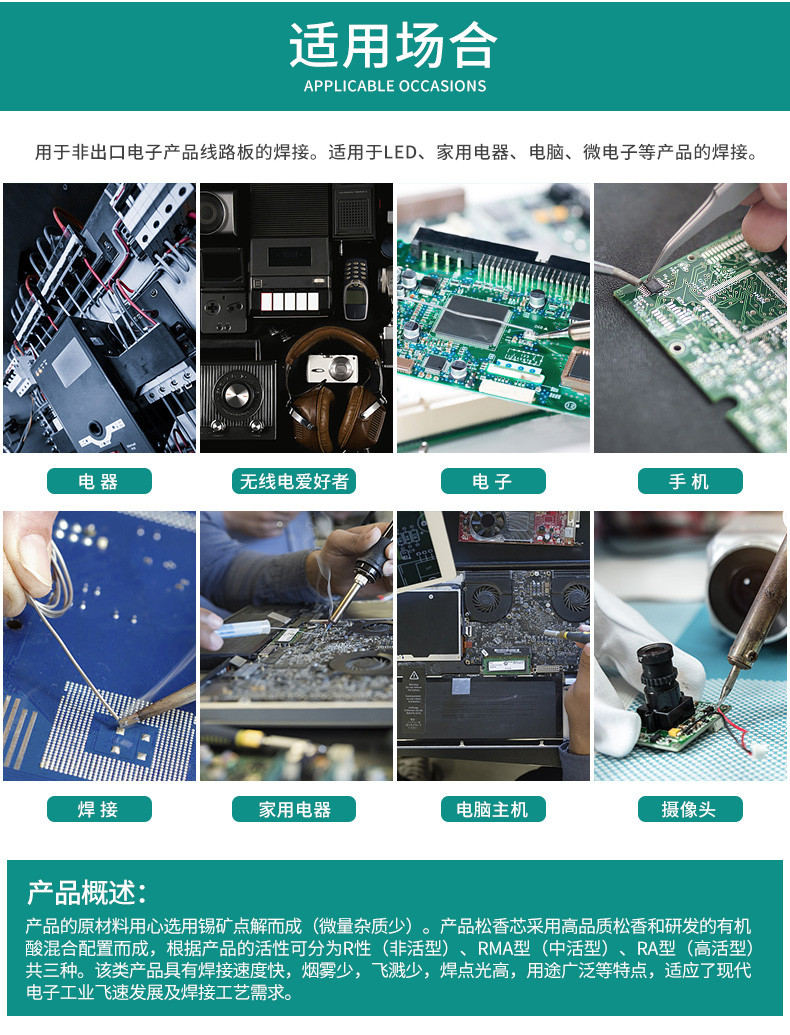 适用场合
APPLICABLE OCCASIONS

用于非出口电子产品线路板的焊接。适用于LED、家用电器、电脑、微电子等产品的焊接。

电 器

无线电爱好者

电 子

手 机

焊 接

家用电器

电脑主机

摄像头

产品概述:

产品的原材料用心选用锡矿点解而成(微量杂质少)。产品松香芯采用高品质松香和研发的有机酸混合配置而成,根据产品的活性可分为R性(非活型)、RMA型(中活型)、RA型(高活型)共三种。该类产品具有焊接速度快,烟雾少,飞溅少,焊点光高,用途广泛等特点,适应了现代电子工业飞速发展及焊接工艺需求。