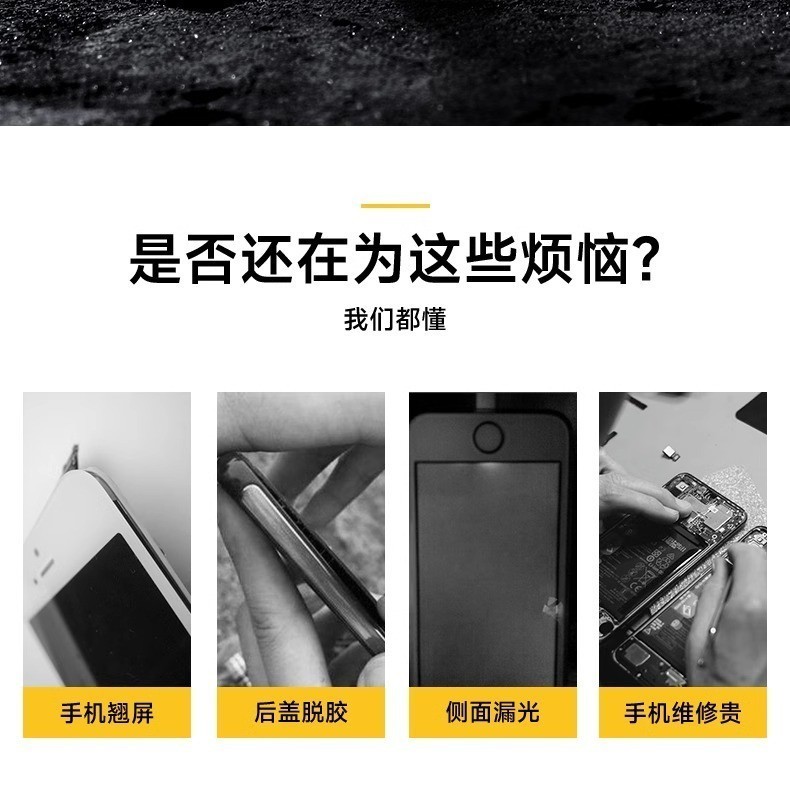 是否还在为这些烦恼?

我们都懂

手机翘屏

后盖脱胶

侧面漏光

手机维修贵