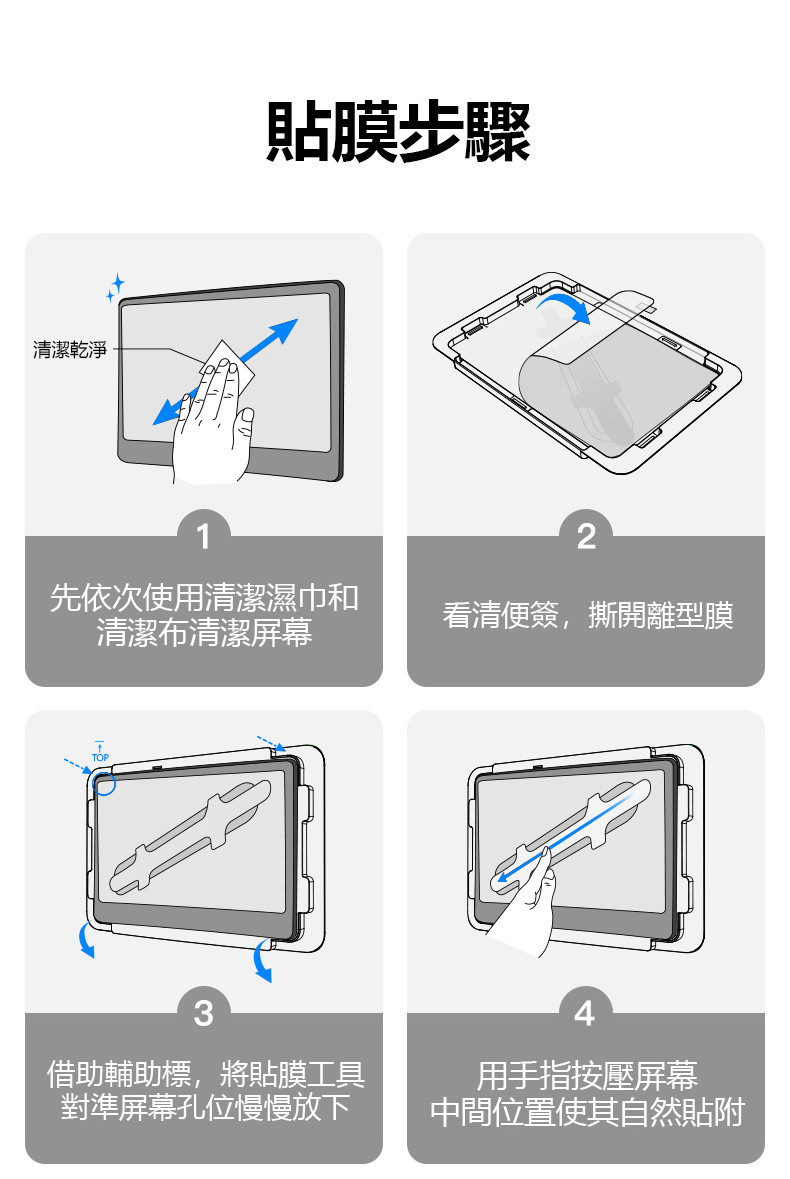 貼膜步驟

清潔乾淨

1

先依次使用清潔濕巾和清潔布清潔屏幕

2

看清便簽，撕開離型膜

TOP

3

借助輔助標，將貼膜工具對準屏幕孔位慢慢放下

4

用手指按壓屏幕中間位置使其自然貼附