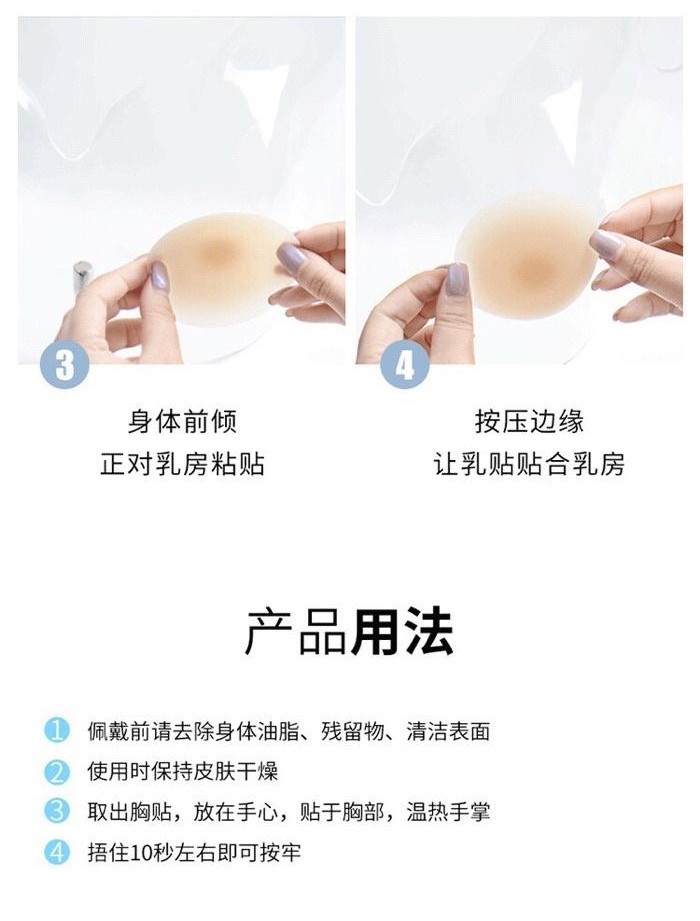 3

身体前倾
正对乳房粘贴

4

按压边缘
让乳贴贴合乳房

产品用法

1 佩戴前请去除身体油脂、残留物、清洁表面
2 使用时保持皮肤干燥
3 取出胸贴，放在手心，贴于胸部，温热手掌
4 捂住10秒左右即可按牢