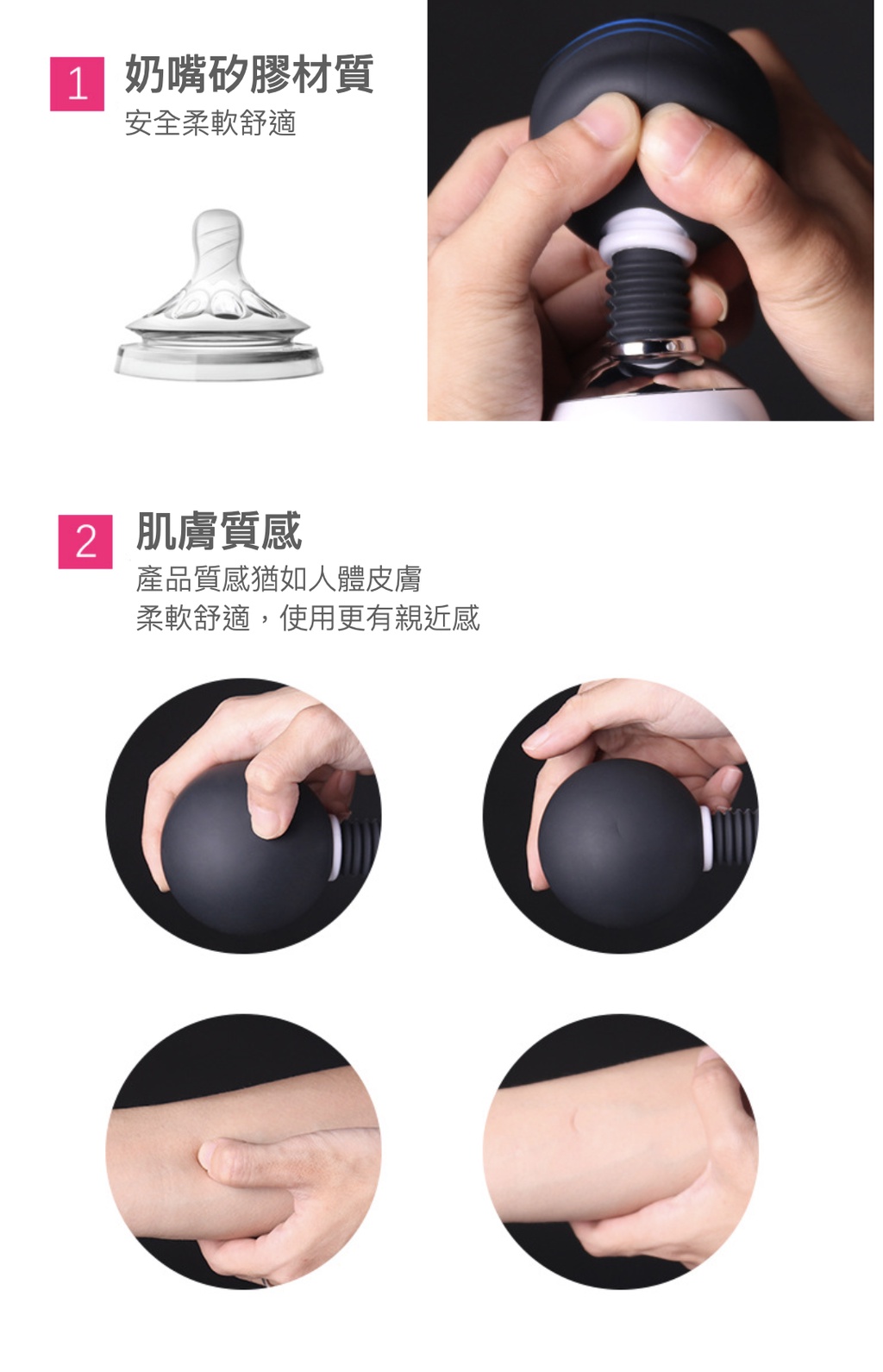 1 奶嘴矽膠材質
安全柔軟舒適

2 肌膚質感
產品質感猶如人體皮膚
柔軟舒適，使用更有親近感