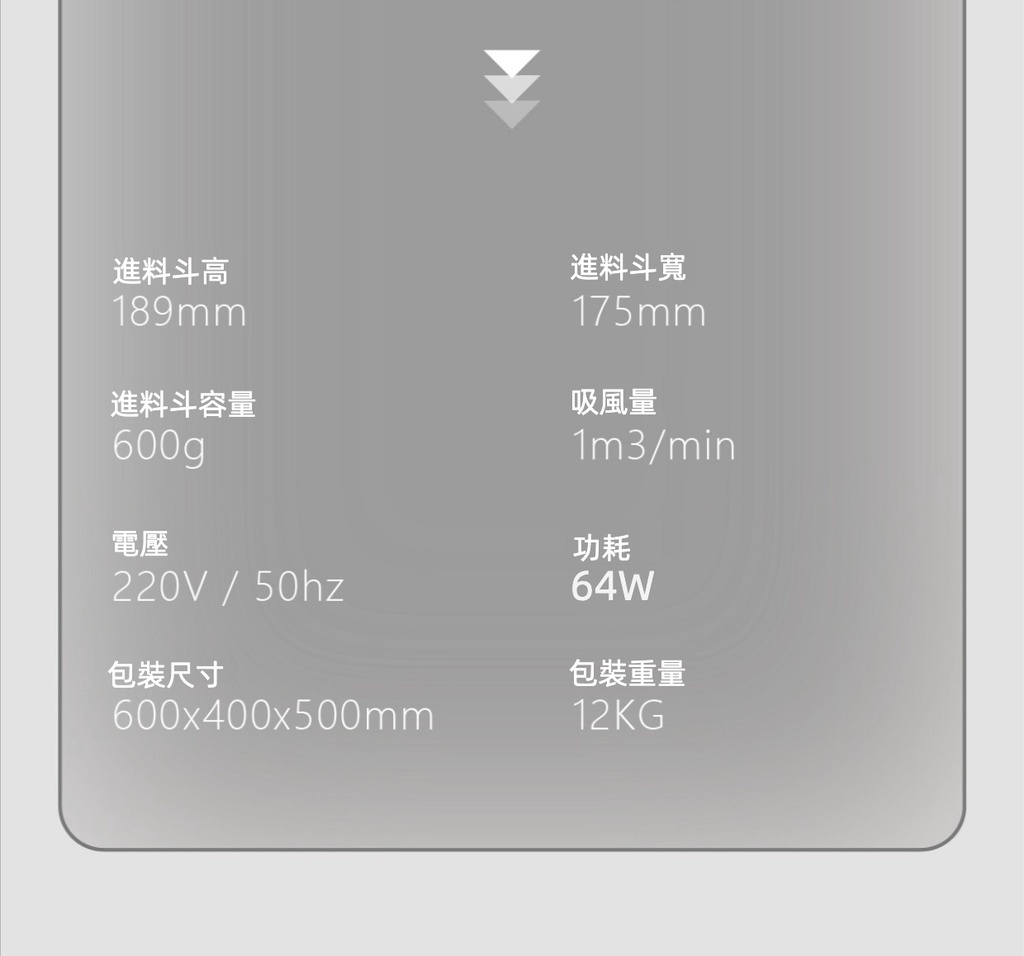 進料斗高
189mm

進料斗容量
600g

電壓
220V / 50hz

包裝尺寸
600x400x500mm

進料斗寬
175mm

吸風量
1m3/min

功耗
64W

包裝重量
12KG