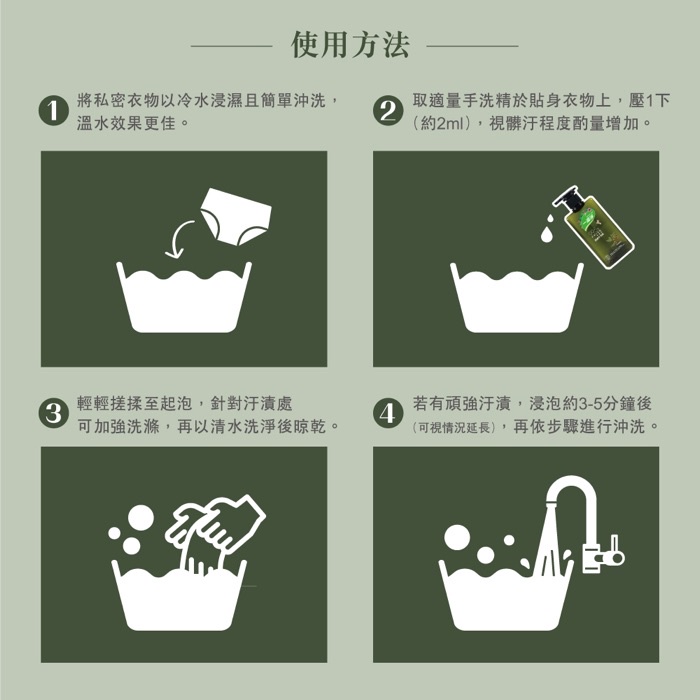 使用方法

1 將私密衣物以冷水浸濕且簡單沖洗，溫水效果更佳。

2 取適量手洗精於貼身衣物上，壓1下（約2ml），視髒汙程度酌量增加。

3 輕輕搓揉至起泡，針對汙漬處可加強洗滌，再以清水洗淨後晾乾。

4 若有頑強汙漬，浸泡約3-5分鐘後（可視情況延長），再依步驟進行沖洗。