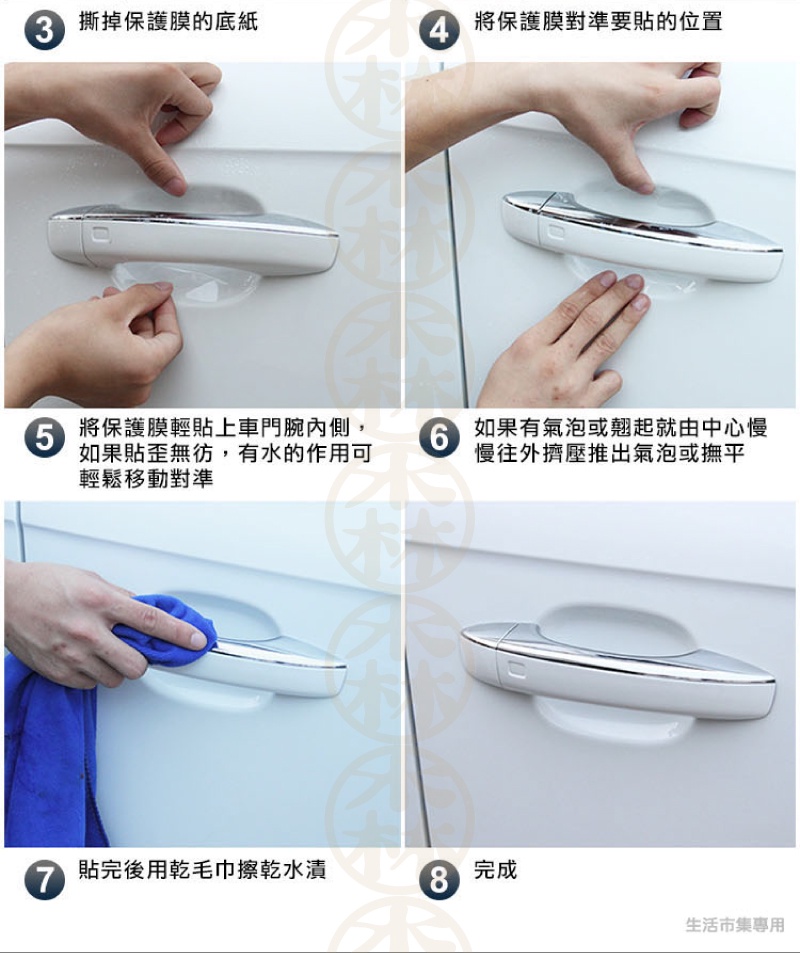 3 撕掉保護膜的底紙

4 將保護膜對準要貼的位置

5 將保護膜輕貼上車門腕內側，如果貼歪無彷，有水的作用可輕鬆移動對準

6 如果有氣泡或翹起就由中心慢慢往外擠壓推出氣泡或撫平

7 貼完後用乾毛巾擦乾水漬

8 完成

生活市集專用