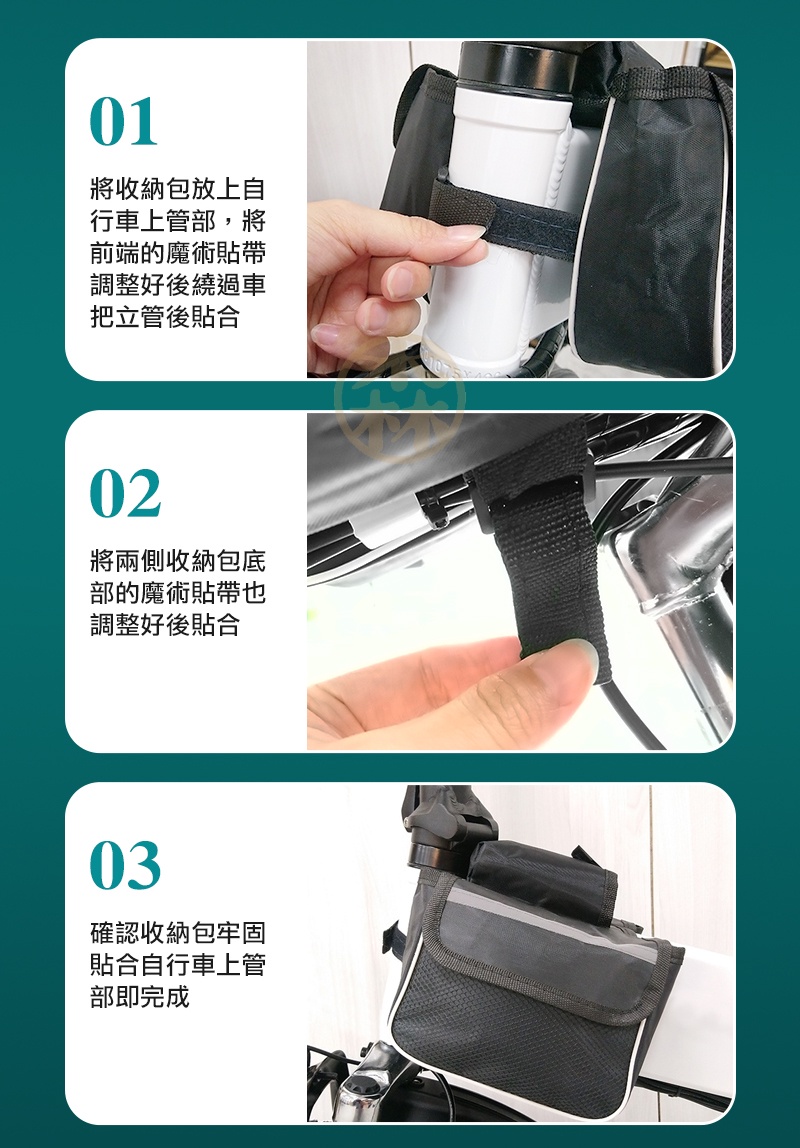 01

將收納包放上自行車上管部，將前端的魔術貼帶調整好後繞過車把立管後貼合

02

將兩側收納包底部的魔術貼帶也調整好後貼合

03

確認收納包牢固貼合自行車上管部即完成