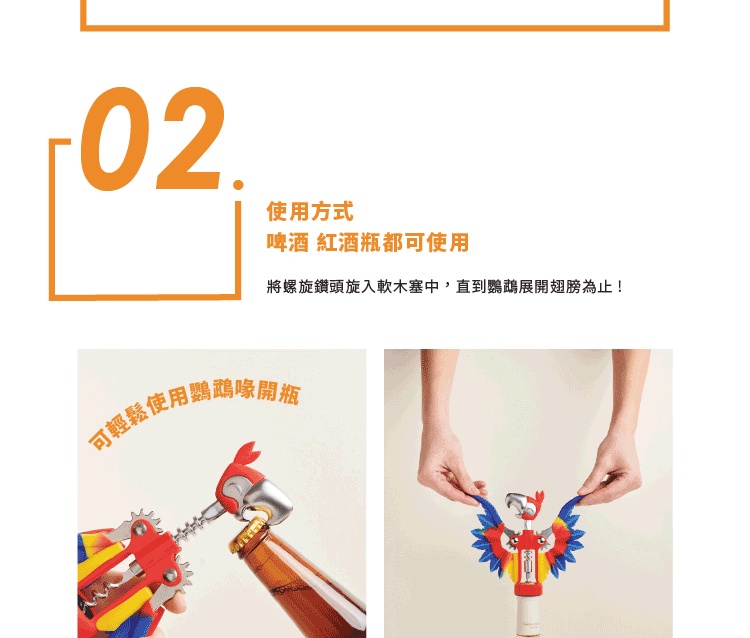 02.

使用方式
啤酒 紅酒瓶都可使用

將螺旋鑽頭旋入軟木塞中，直到鸚鵡展開翅膀為止！

可輕鬆使用鸚鵡喙開瓶