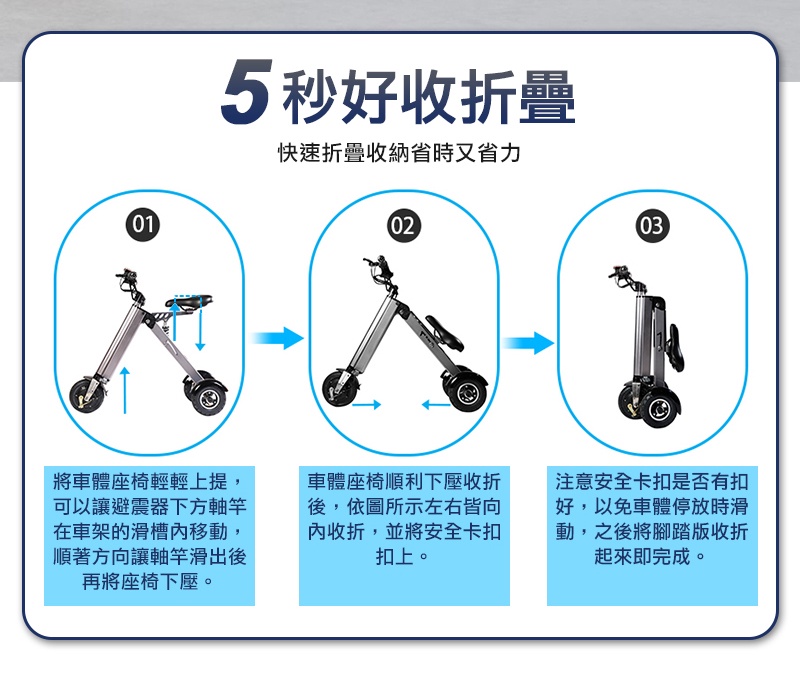 5秒好收折疊

快速折疊收納省時又省力

01

02

03

將車體座椅輕輕上提，可以讓避震器下方軸竿在車架的滑槽內移動，順著方向讓軸竿滑出後再將座椅下壓。

車體座椅順利下壓收折後，依圖所示左右皆向內收折，並將安全卡扣扣上。

注意安全卡扣是否有扣好，以免車體停放時滑動，之後將腳踏版收折起來即完成。