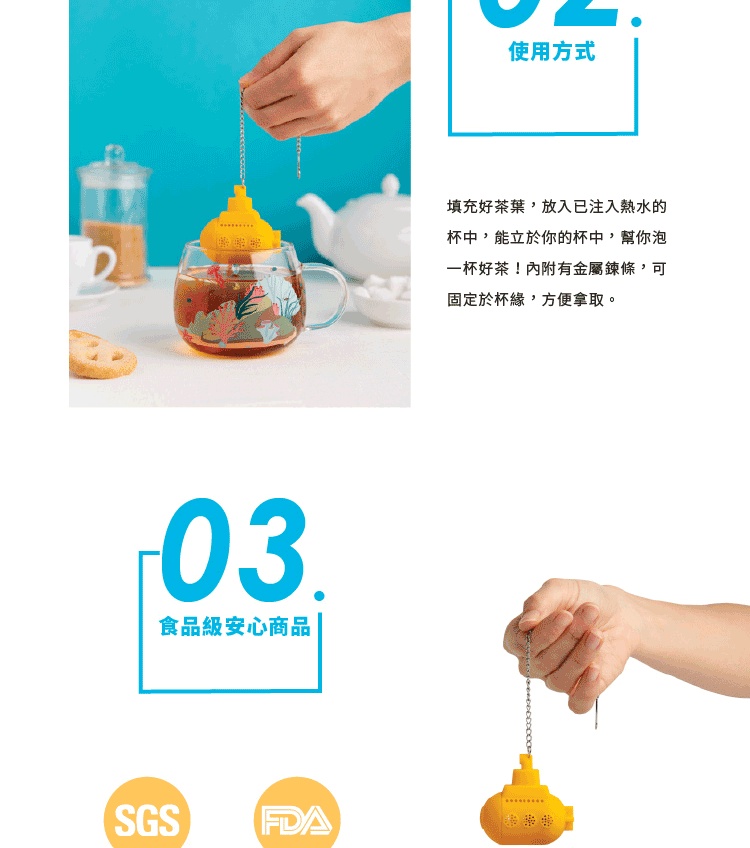 02.
使用方式

填充好茶葉，放入已注入熱水的杯中，能立於你的杯中，幫你泡一杯好茶！內附有金屬鍊條，可固定於杯緣，方便拿取。

03.
食品級安心商品

SGS

FDA