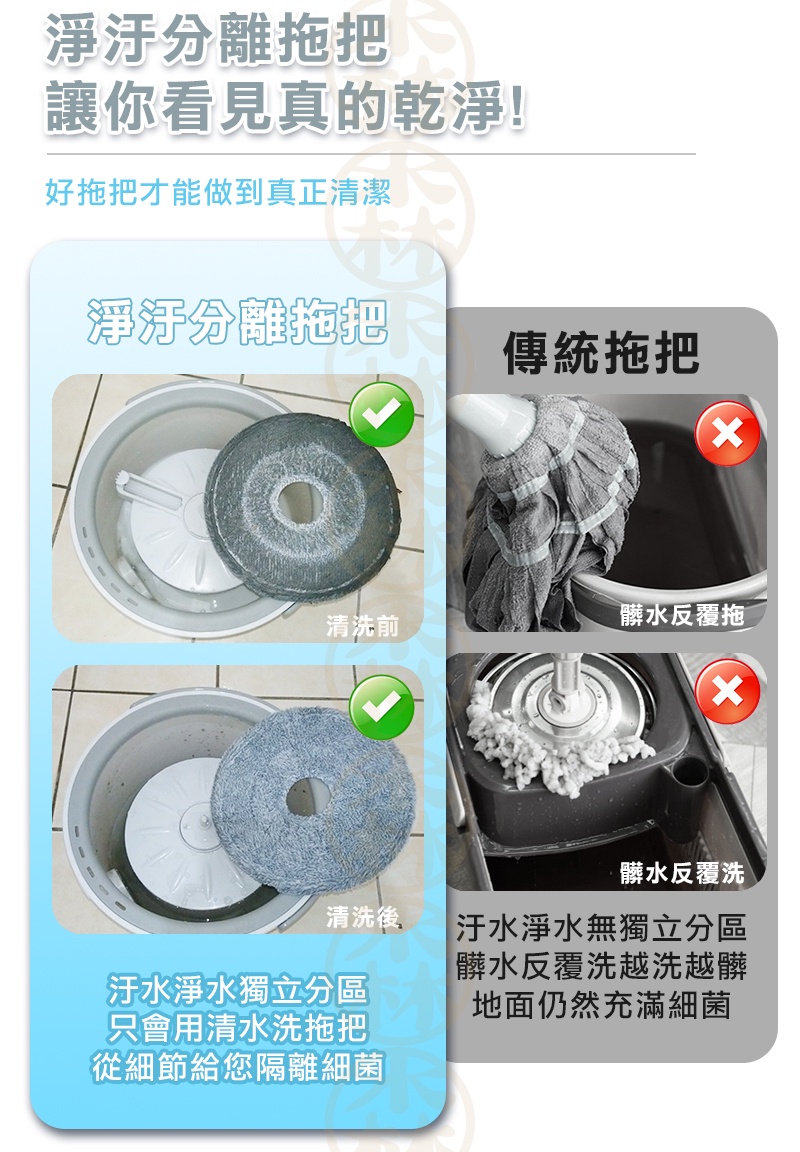 淨汙分離拖把
讓你看見真的乾淨!

好拖把才能做到真正清潔

淨汙分離拖把

清洗前

清洗後

汙水淨水獨立分區
只會用清水洗拖把
從細節給您隔離細菌

傳統拖把

髒水反覆拖

髒水反覆洗

汙水淨水無獨立分區
髒水反覆洗越洗越髒
地面仍然充滿細菌