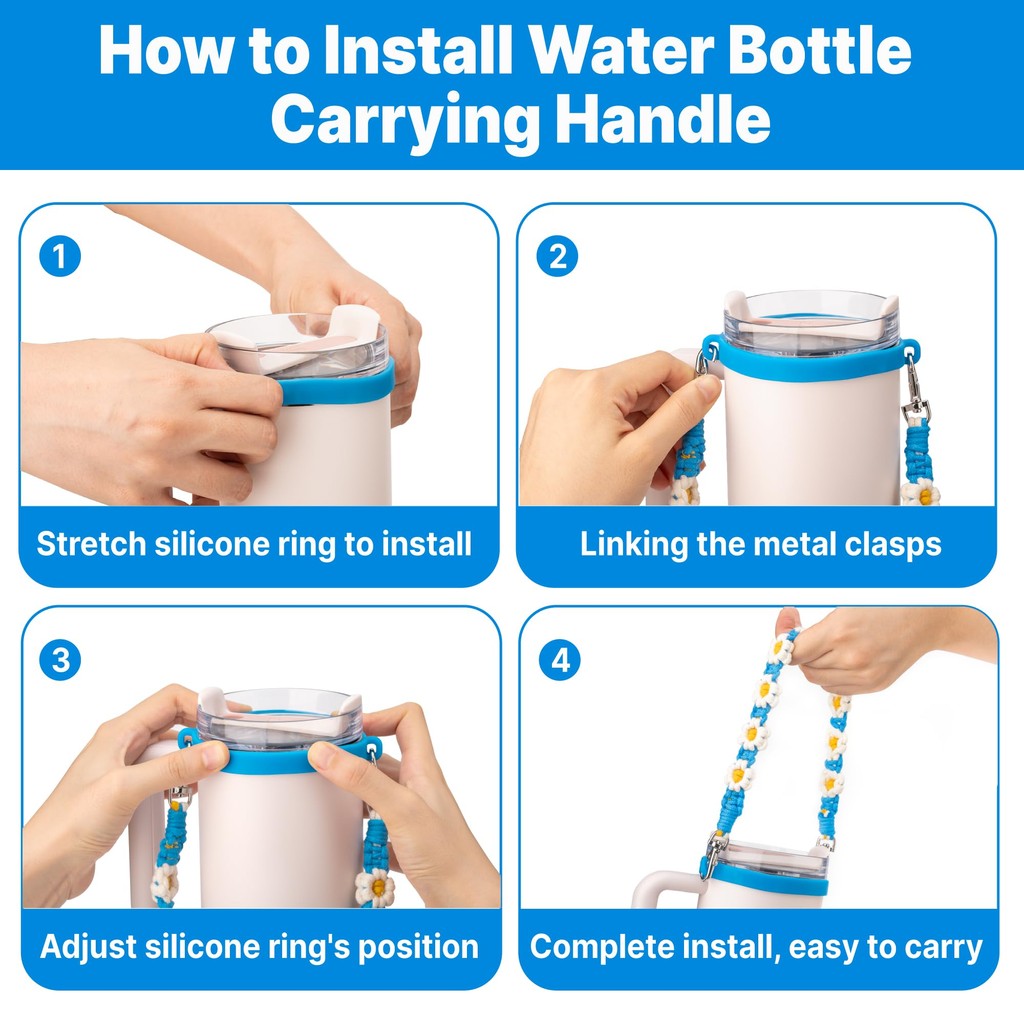 How to Install Water Bottle Carrying Handle

1

Stretch silicone ring to install

2

Linking the metal clasps

3

Adjust silicone ring's position

4

Complete install, easy to carry