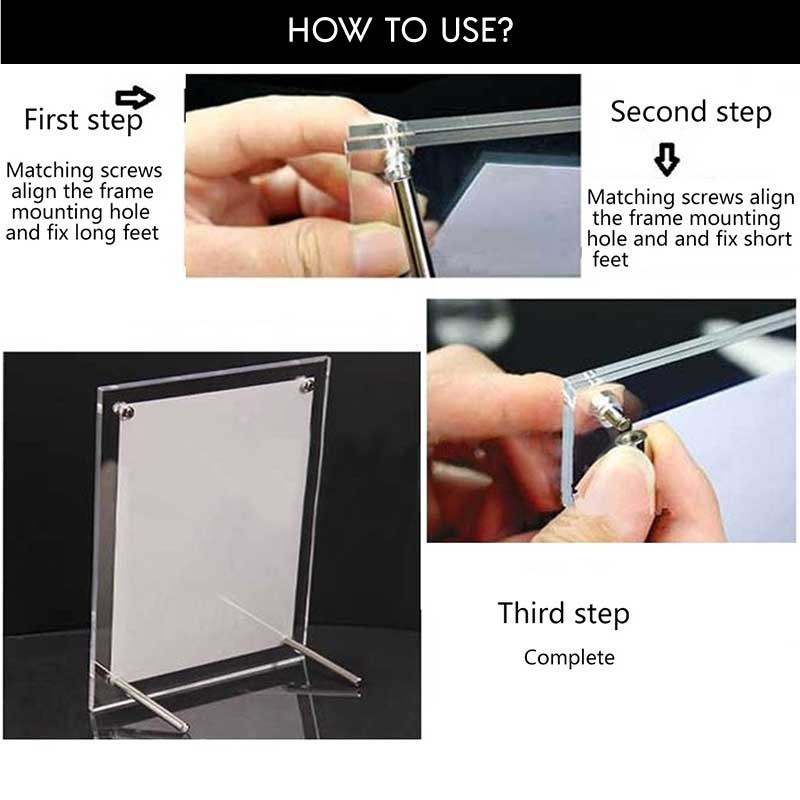 HOW TO USE?

First step

Matching screws align the frame mounting hole and fix long feet

Second step

Matching screws align the frame mounting hole and and fix short feet

Third step

Complete