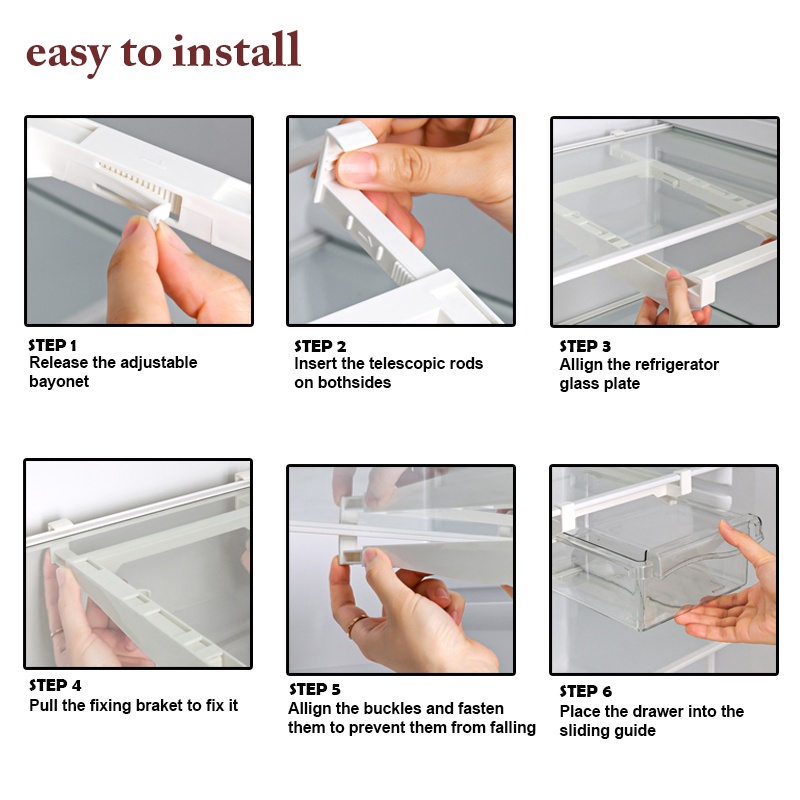 easy to install

STEP 1
Release the adjustable bayonet

STEP 2
Insert the telescopic rods on bothsides

STEP 3
Allign the refrigerator glass plate

STEP 4
Pull the fixing braket to fix it

STEP 5
Allign the buckles and fasten them to prevent them from falling

STEP 6
Place the drawer into the sliding guide