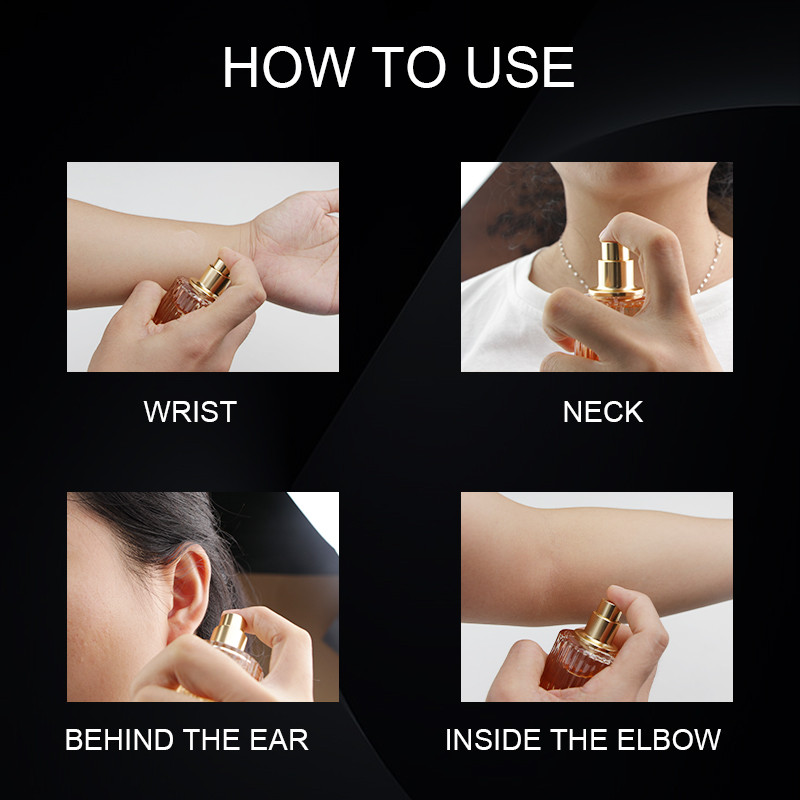 HOW TO USE

WRIST

NECK

BEHIND THE EAR

INSIDE THE ELBOW