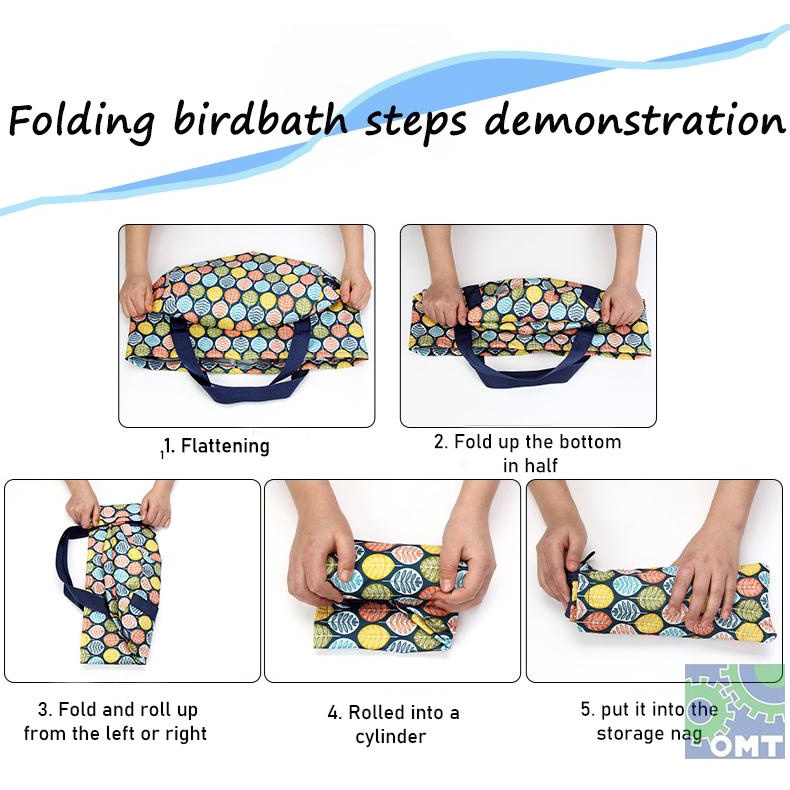 Folding birdbath steps demonstration

1. Flattening

2. Fold up the bottom in half

3. Fold and roll up from the left or right

4. Rolled into a cylinder

5. put it into the storage nag

OMT