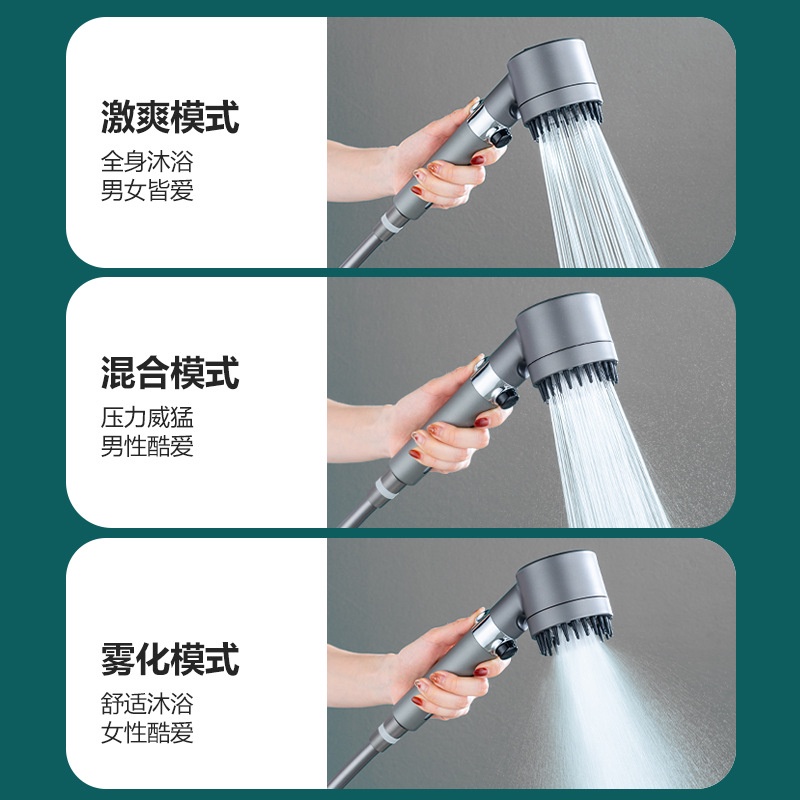 激爽模式

全身沐浴
男女皆爱

混合模式

压力威猛
男性酷爱

雾化模式

舒适沐浴
女性酷爱