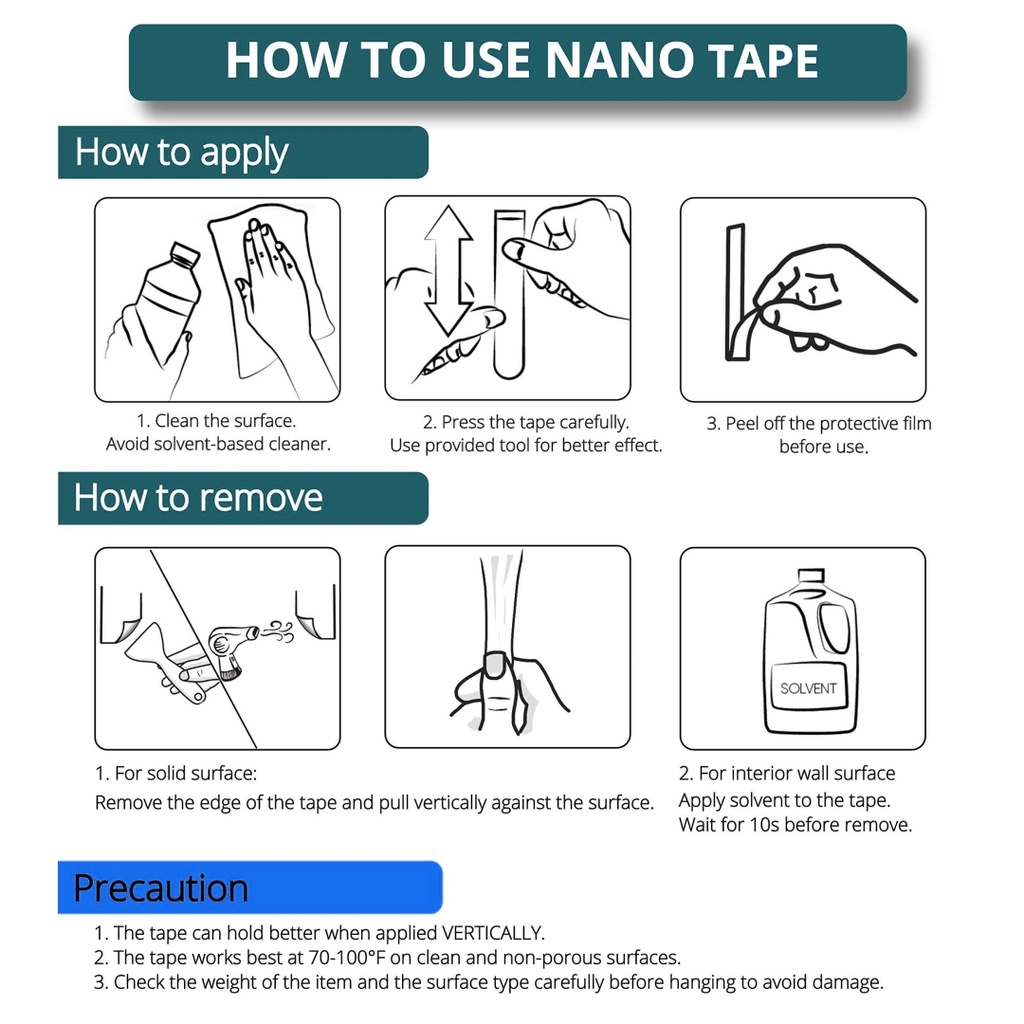 HOW TO USE NANO TAPE

How to apply

1. Clean the surface.
Avoid solvent-based cleaner.

2. Press the tape carefully.
Use provided tool for better effect.

3. Peel off the protective film
before use.

How to remove

SOLVENT

1. For solid surface:
Remove the edge of the tape and pull vertically against the surface.

2. For interior wall surface
Apply solvent to the tape.
Wait for 10s before remove.

Precaution

1. The tape can hold better when applied VERTICALLY.
2. The tape works best at 70-100°F on clean and non-porous surfaces.
3. Check the weight of the item and the surface type carefully before hanging to avoid damage.