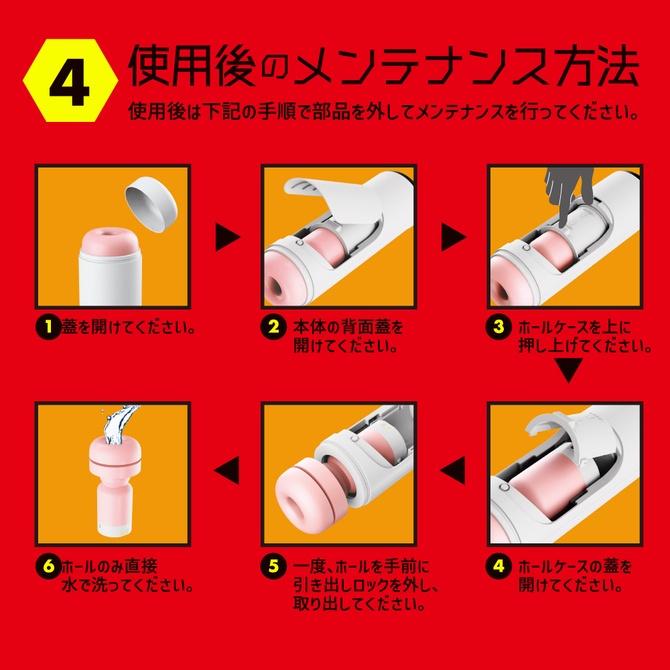 4 使用後のメンテナンス方法

使用後は下記の手順で部品を外してメンテナンスを行ってください。

1 蓋を開けてください。

2 本体の背面蓋を開けてください。

3 ホールケースを上に押し上げてください。

4 ホールケースの蓋を開けてください。

5 一度、ホールを手前に引き出しロックを外し、取り出してください。

6 ホールのみ直接水で洗ってください。