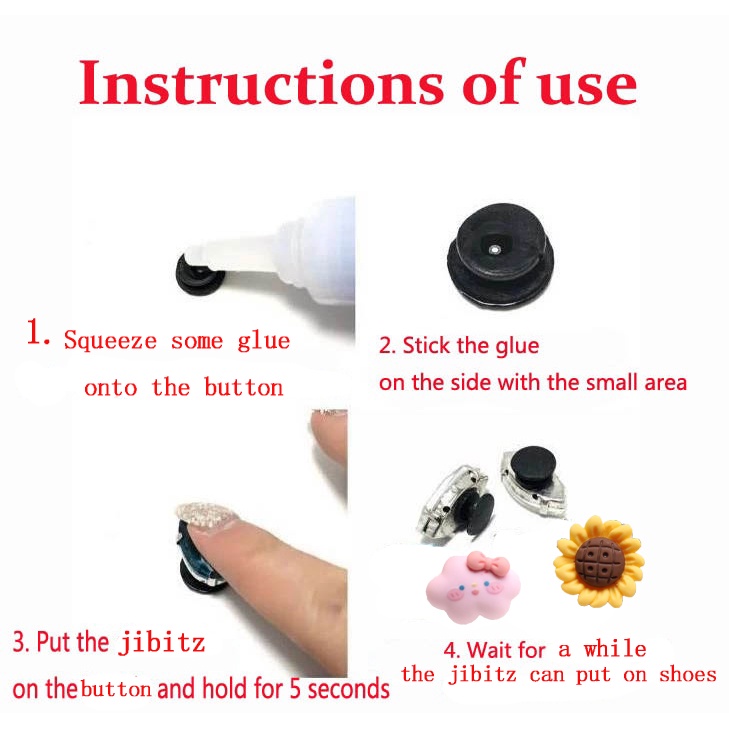 Instructions of use

1. Squeeze some glue onto the button

2. Stick the glue on the side with the small area

3. Put the jibitz on the button and hold for 5 seconds

4. Wait for a while the jibitz can put on shoes