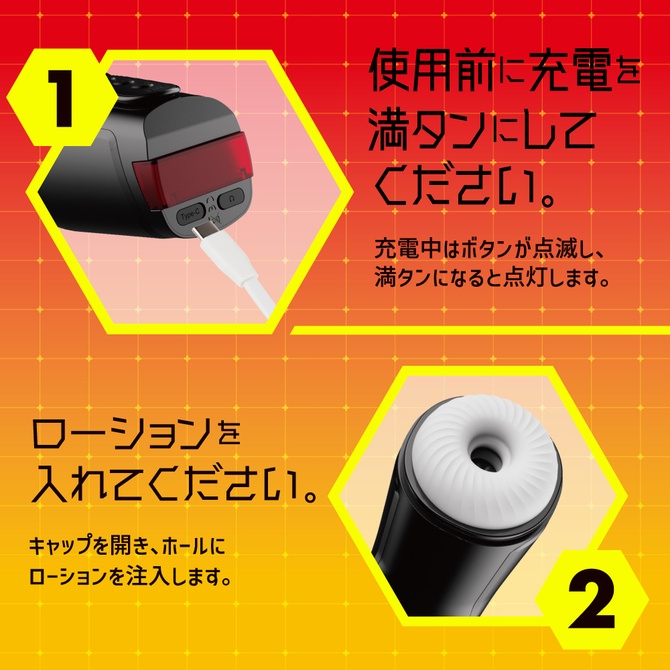 1

Type-C

使用前に充電を満タンにしてください。

充電中はボタンが点滅し、満タンになると点灯します。

ローションを入れてください。

キャップを開き、ホールにローションを注入します。

2