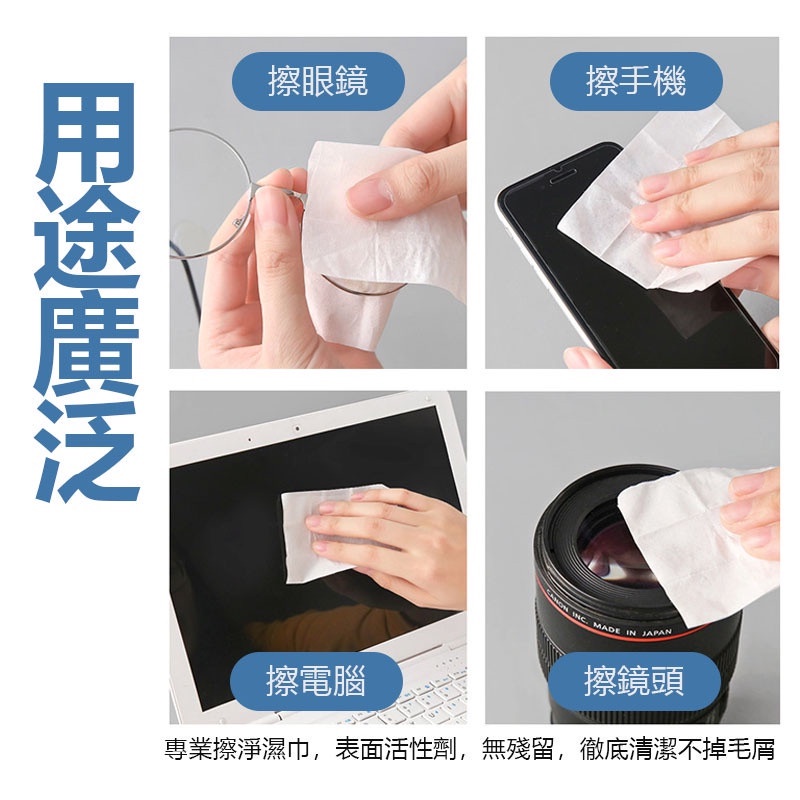 用途廣泛

擦眼鏡

擦手機

擦電腦

CANON INC. MADE IN JAPAN

擦鏡頭

專業擦淨濕巾，表面活性劑，無殘留，徹底清潔不掉毛屑