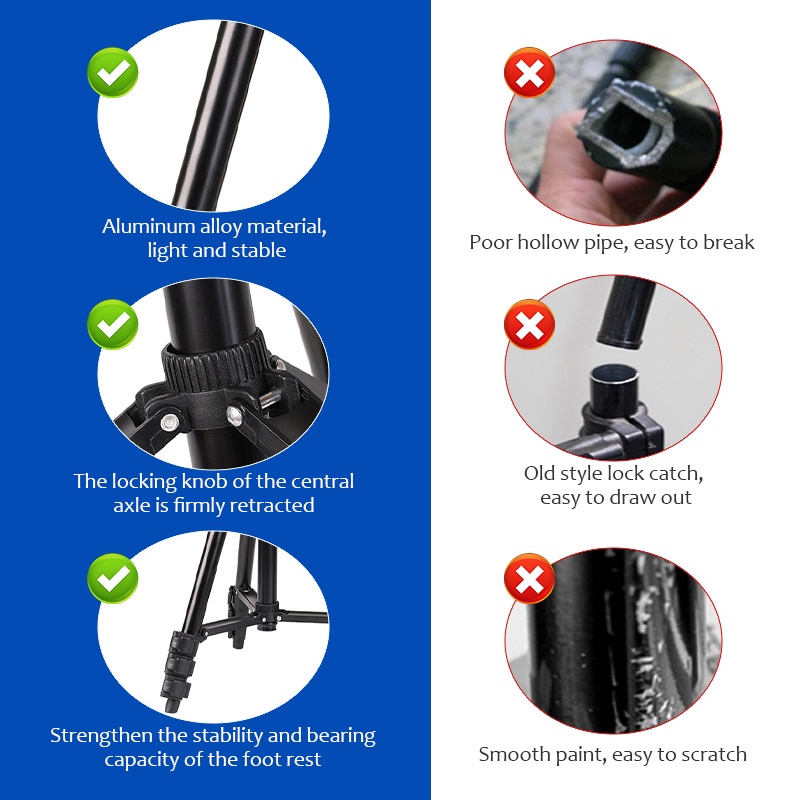 Aluminum alloy material, light and stable

The locking knob of the central axle is firmly retracted

Strengthen the stability and bearing capacity of the foot rest

Poor hollow pipe, easy to break

Old style lock catch, easy to draw out

Smooth paint, easy to scratch