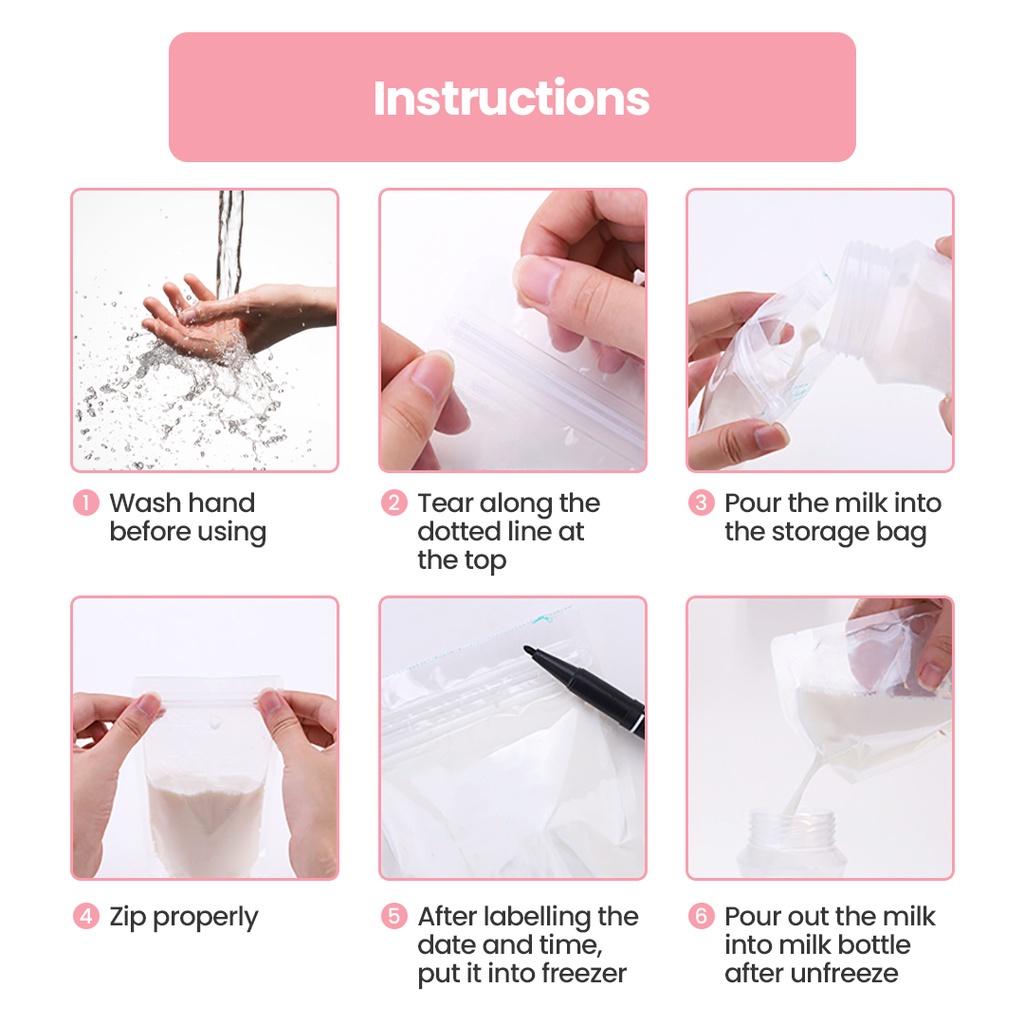 Instructions

1 Wash hand before using

2 Tear along the dotted line at the top

3 Pour the milk into the storage bag

4 Zip properly

5 After labelling the date and time, put it into freezer

6 Pour out the milk into milk bottle after unfreeze