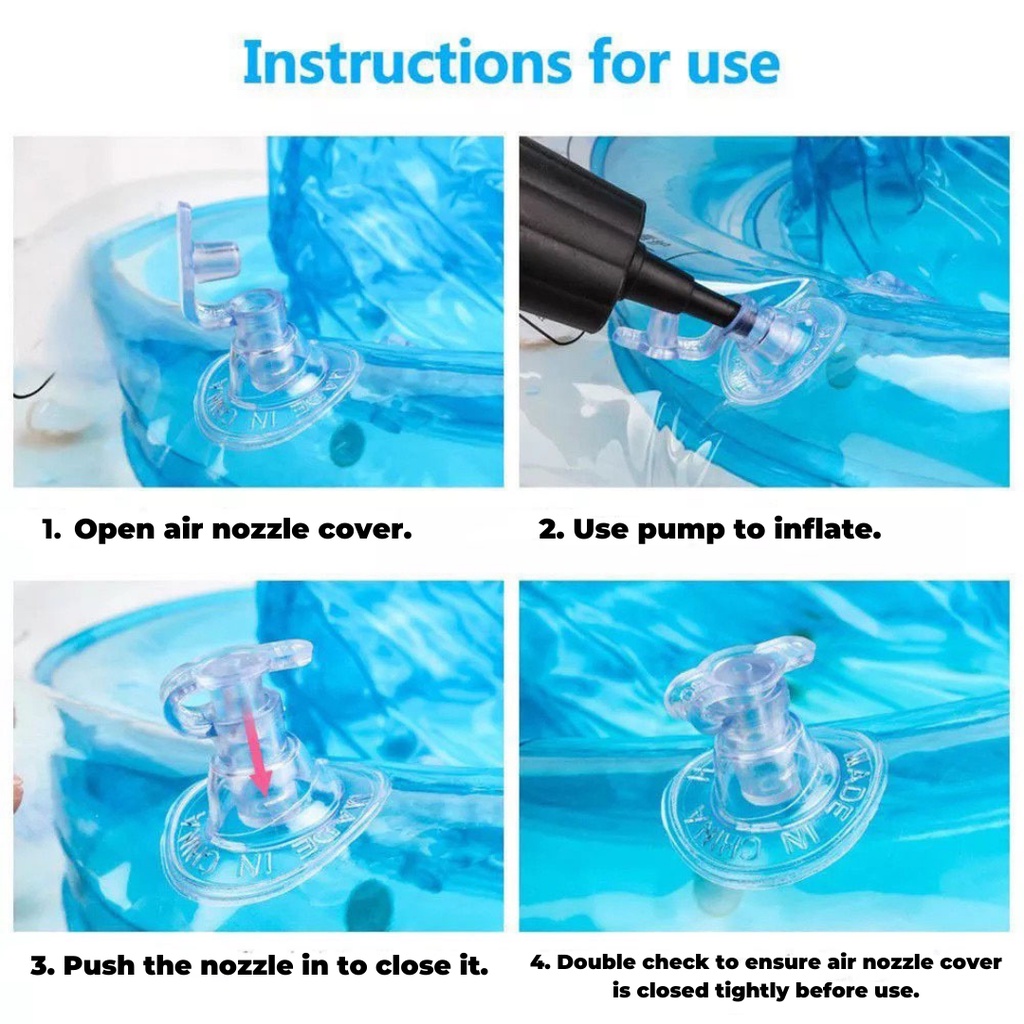 Instructions for use

MADE IN CHINA

1. Open air nozzle cover.

2. Use pump to inflate.

MADE IN CHINA

MADE IN CHINA

3. Push the nozzle in to close it.

4. Double check to ensure air nozzle cover is closed tightly before use.