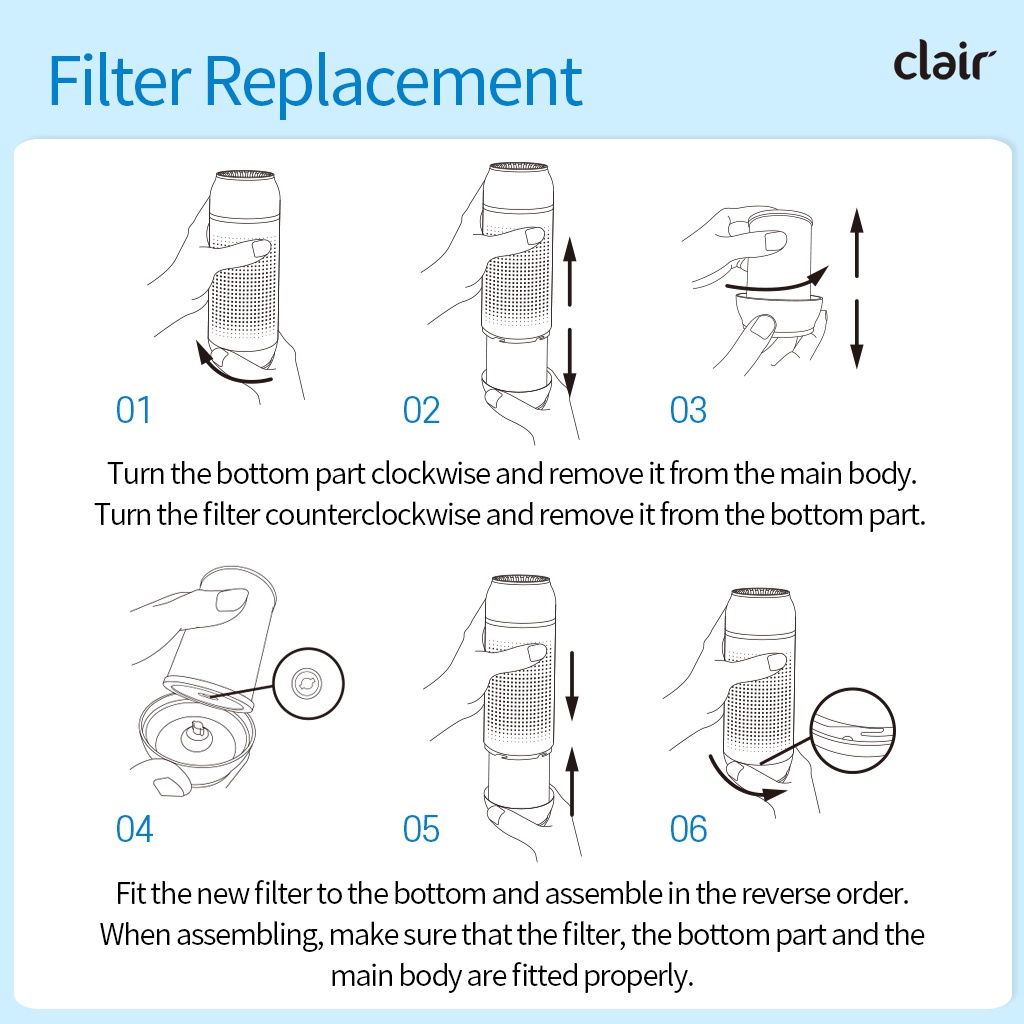 Filter Replacement

clair

01

02

03

Turn the bottom part clockwise and remove it from the main body. Turn the filter counterclockwise and remove it from the bottom part.

04

05

06

Fit the new filter to the bottom and assemble in the reverse order. When assembling, make sure that the filter, the bottom part and the main body are fitted properly.