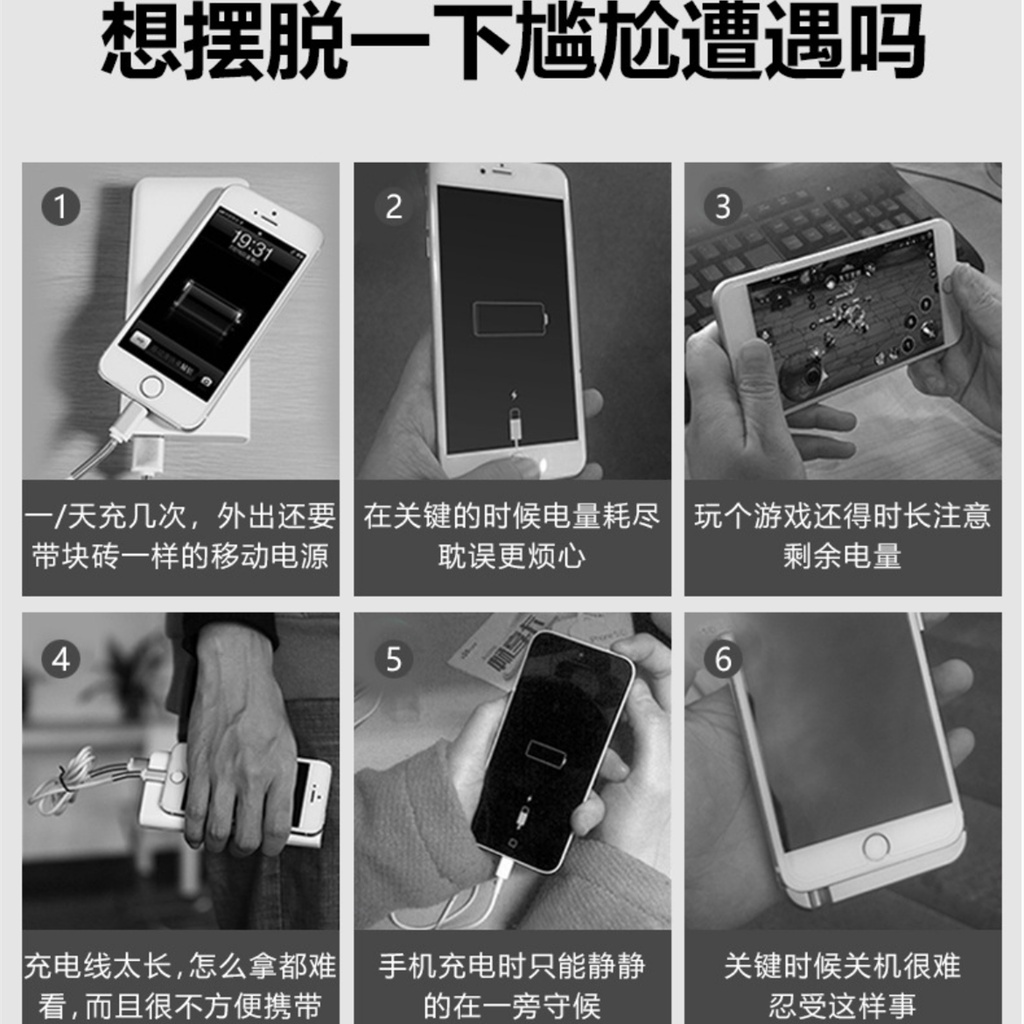 想摆脱一下尴尬遭遇吗

1

19:31

一/天充几次，外出还要带块砖一样的移动电源

2

在关键的时候电量耗尽耽误更烦心

3

玩个游戏还得时长注意剩余电量

4

充电线太长，怎么拿都难看，而且很不方便携带

5

手机充电时只能静静的在一旁守候

6

关键时候关机很难忍受这样事