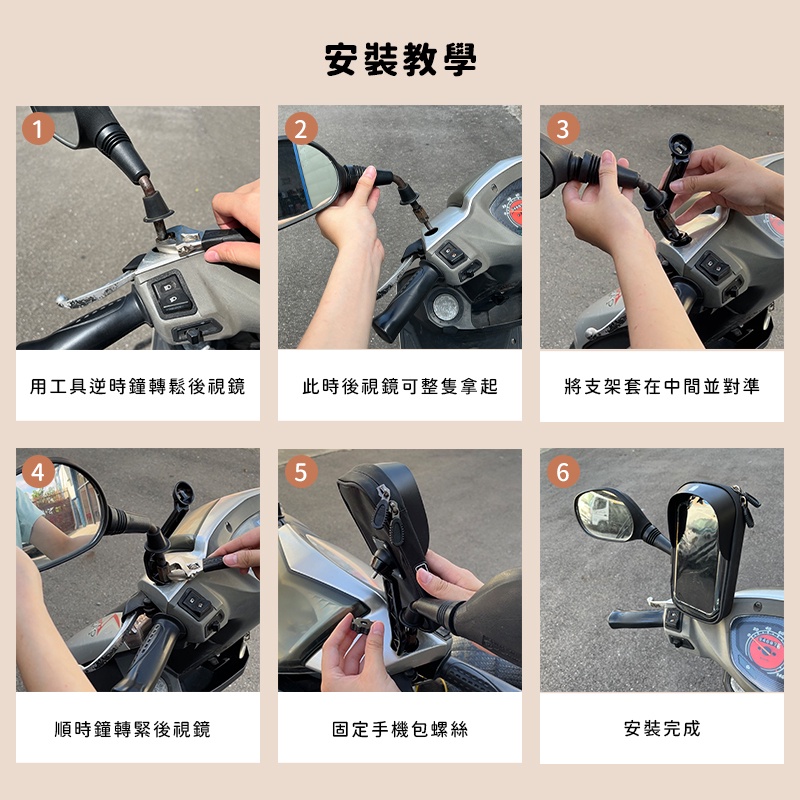 安裝教學

1
用工具逆時鐘轉鬆後視鏡

2
此時後視鏡可整隻拿起

3
將支架套在中間並對準

4
順時鐘轉緊後視鏡

5
固定手機包螺絲

6
安裝完成