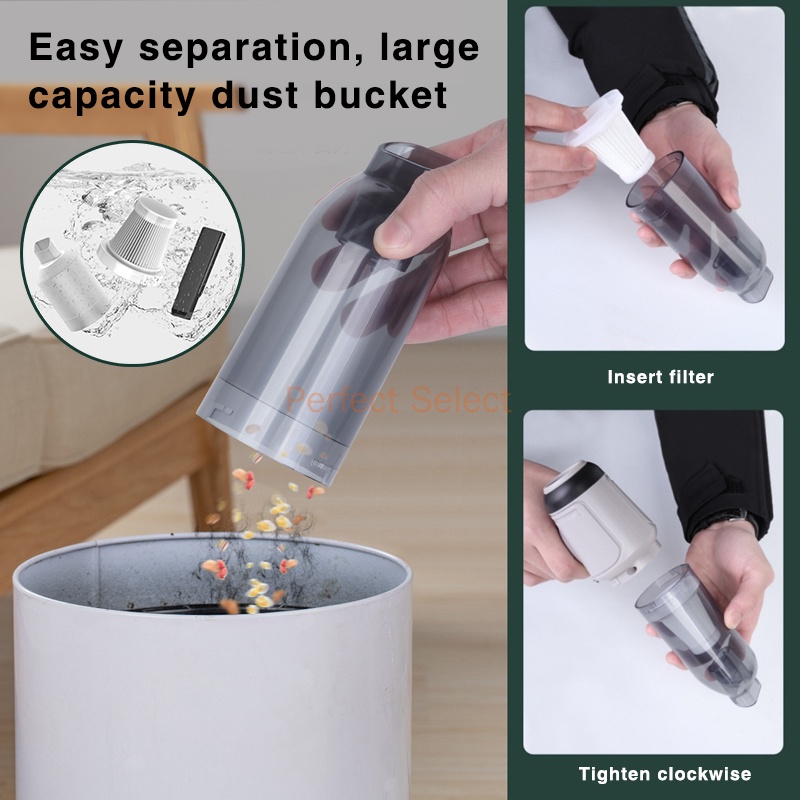 Easy separation, large capacity dust bucket

Perfect Select

Insert filter

Tighten clockwise